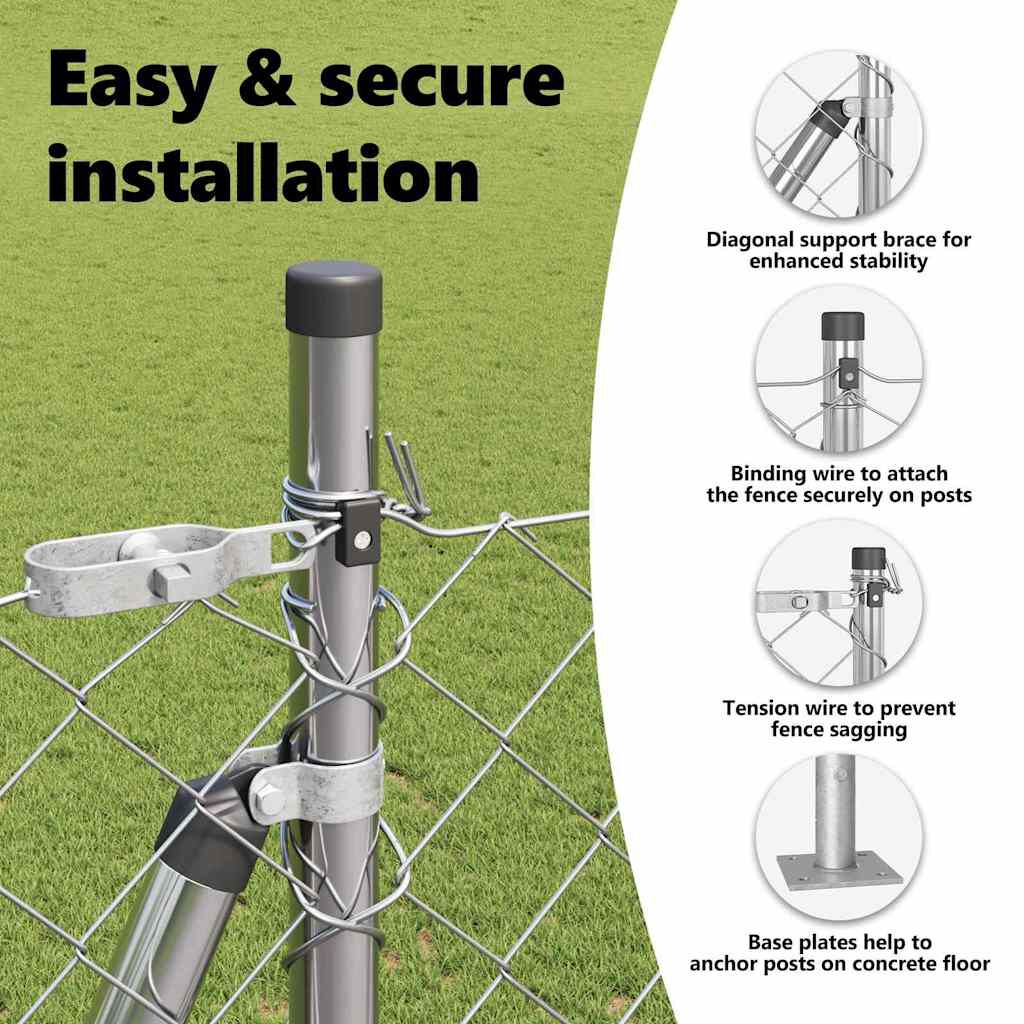 Easy & secure installation

Diagonal support brace for enhanced stability

Binding wire to attach the fence securely on posts

Tension wire to prevent fence sagging

Base plates help to anchor posts on concrete floor