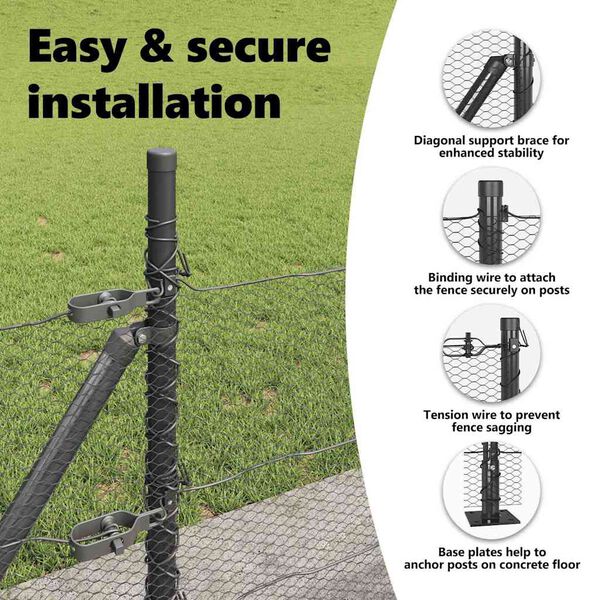 Easy & secure installation

Diagonal support brace for enhanced stability

Binding wire to attach the fence securely on posts

Tension wire to prevent fence sagging

Base plates help to anchor posts on concrete floor