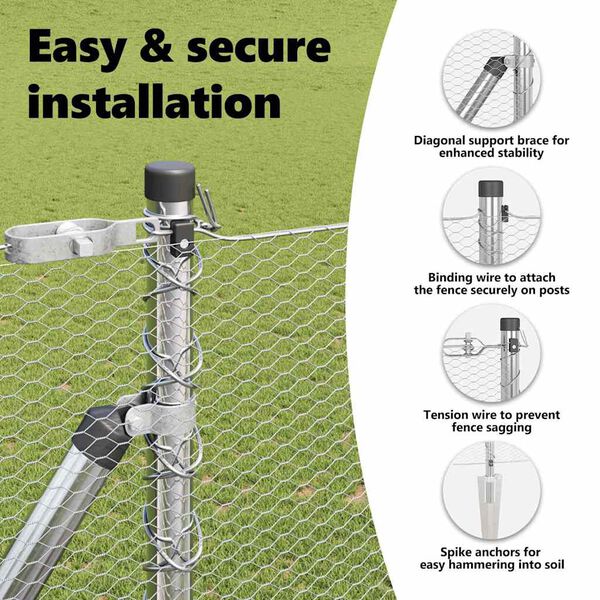 Easy & secure installation

Diagonal support brace for enhanced stability

Binding wire to attach the fence securely on posts

Tension wire to prevent fence sagging

Spike anchors for easy hammering into soil