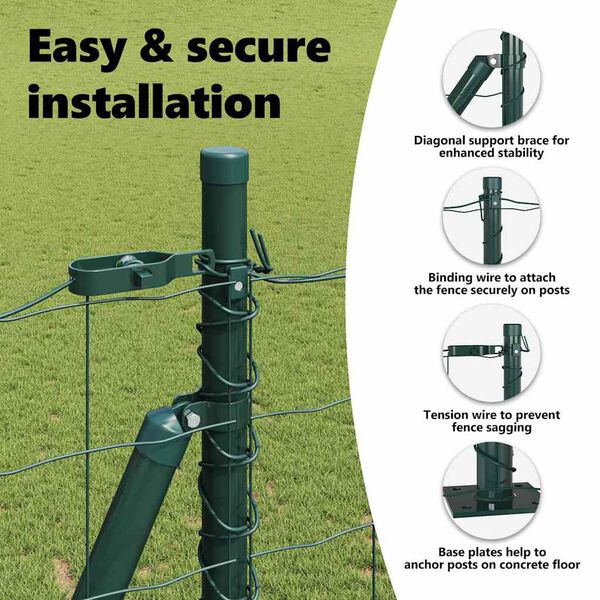 Easy & secure installation

Diagonal support brace for enhanced stability

Binding wire to attach the fence securely on posts

Tension wire to prevent fence sagging

Base plates help to anchor posts on concrete floor