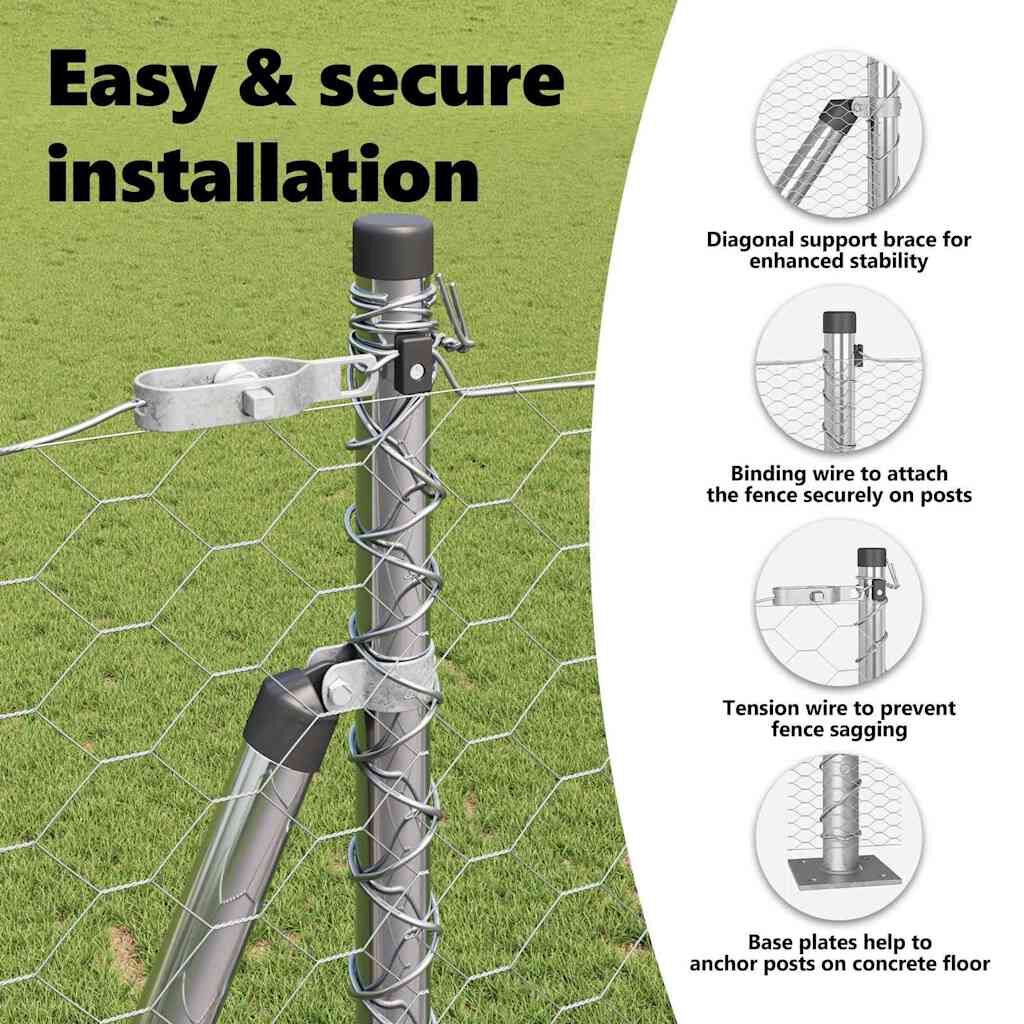 Easy & secure installation

Diagonal support brace for enhanced stability

Binding wire to attach the fence securely on posts

Tension wire to prevent fence sagging

Base plates help to anchor posts on concrete floor