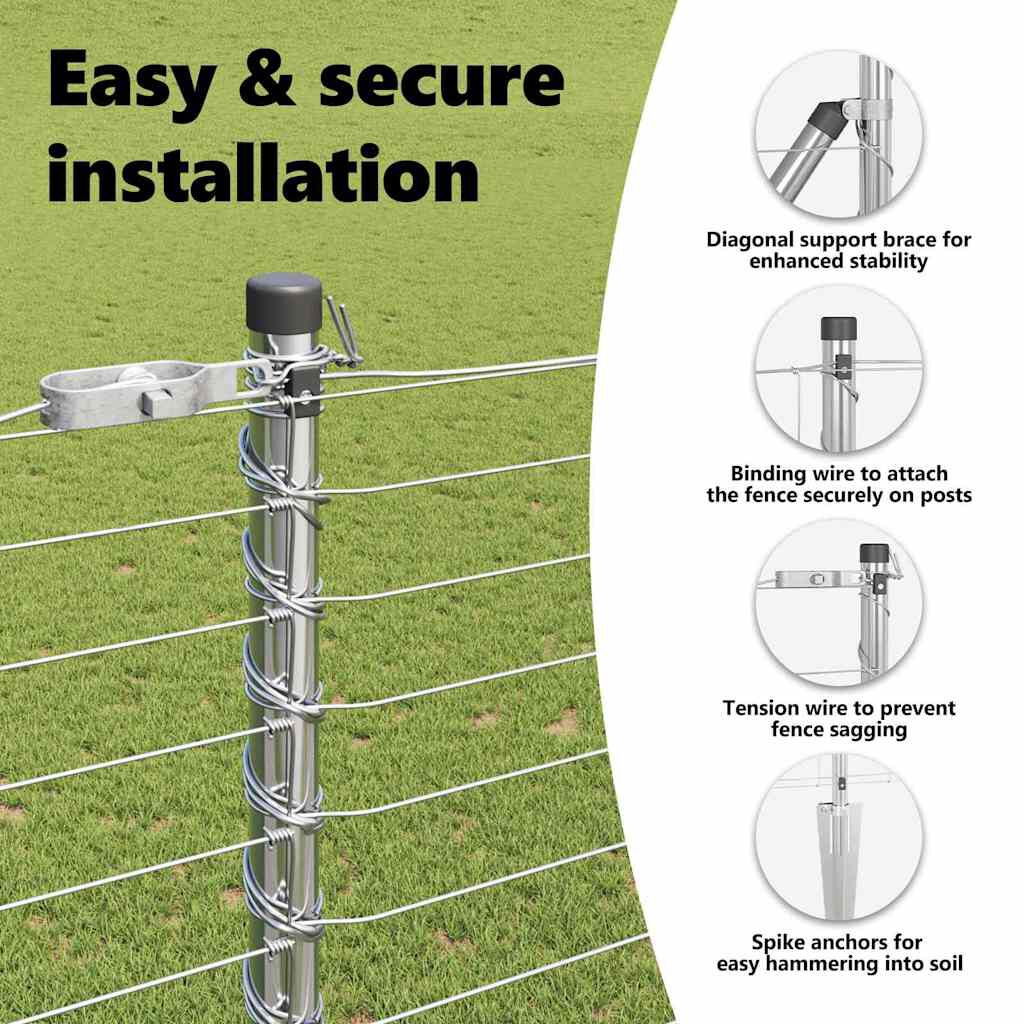 Easy & secure installation

Diagonal support brace for enhanced stability

Binding wire to attach the fence securely on posts

Tension wire to prevent fence sagging

Spike anchors for easy hammering into soil