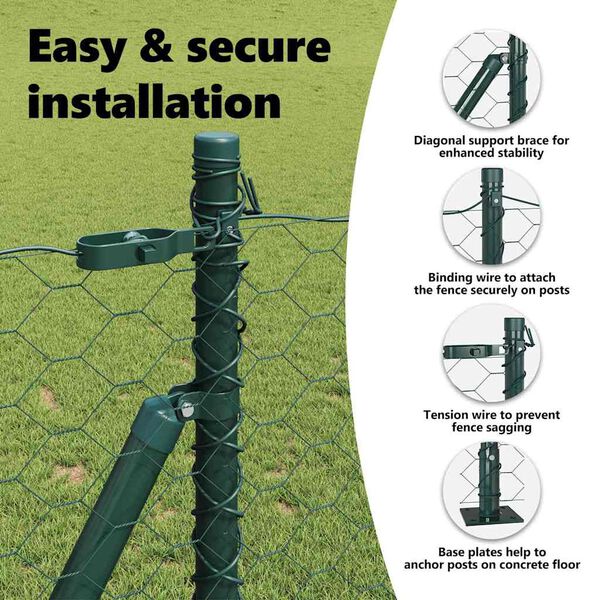 Easy & secure installation

Diagonal support brace for enhanced stability

Binding wire to attach the fence securely on posts

Tension wire to prevent fence sagging

Base plates help to anchor posts on concrete floor