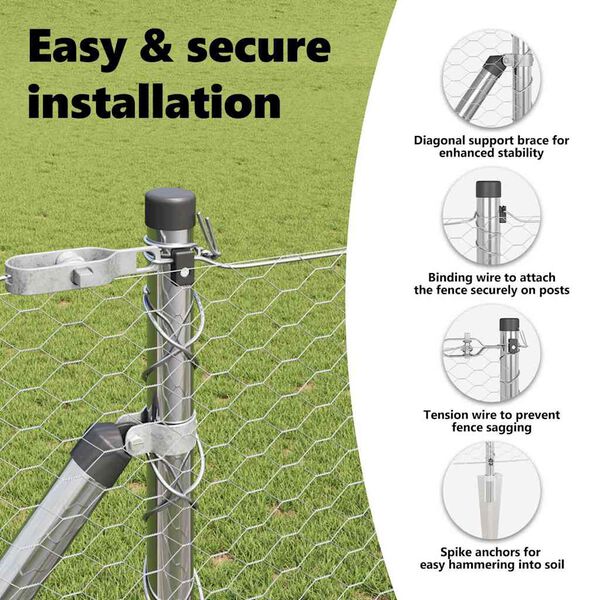 Easy & secure installation

Diagonal support brace for enhanced stability

Binding wire to attach the fence securely on posts

Tension wire to prevent fence sagging

Spike anchors for easy hammering into soil