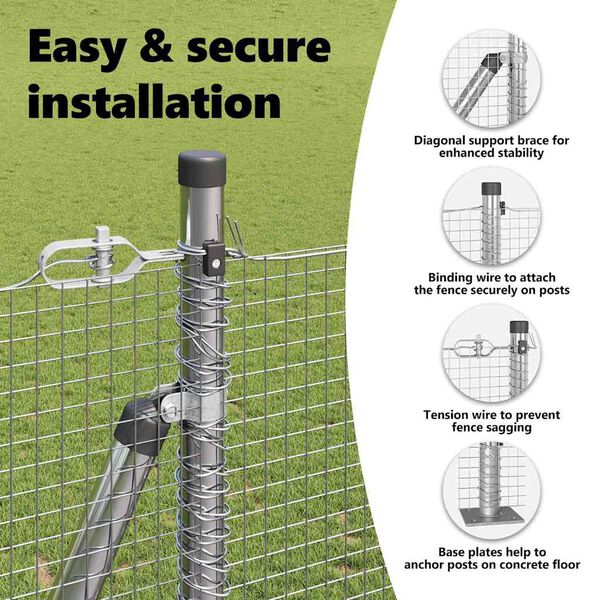 Easy & secure installation

Diagonal support brace for enhanced stability

Binding wire to attach the fence securely on posts

Tension wire to prevent fence sagging

Base plates help to anchor posts on concrete floor