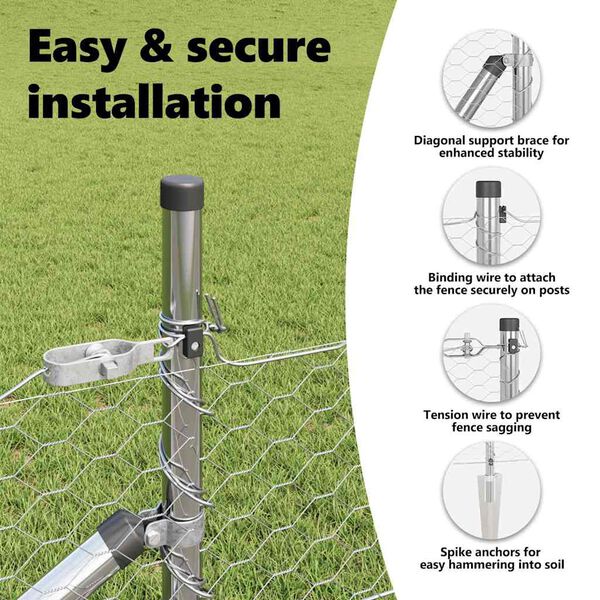 Easy & secure installation

Diagonal support brace for enhanced stability

Binding wire to attach the fence securely on posts

Tension wire to prevent fence sagging

Spike anchors for easy hammering into soil