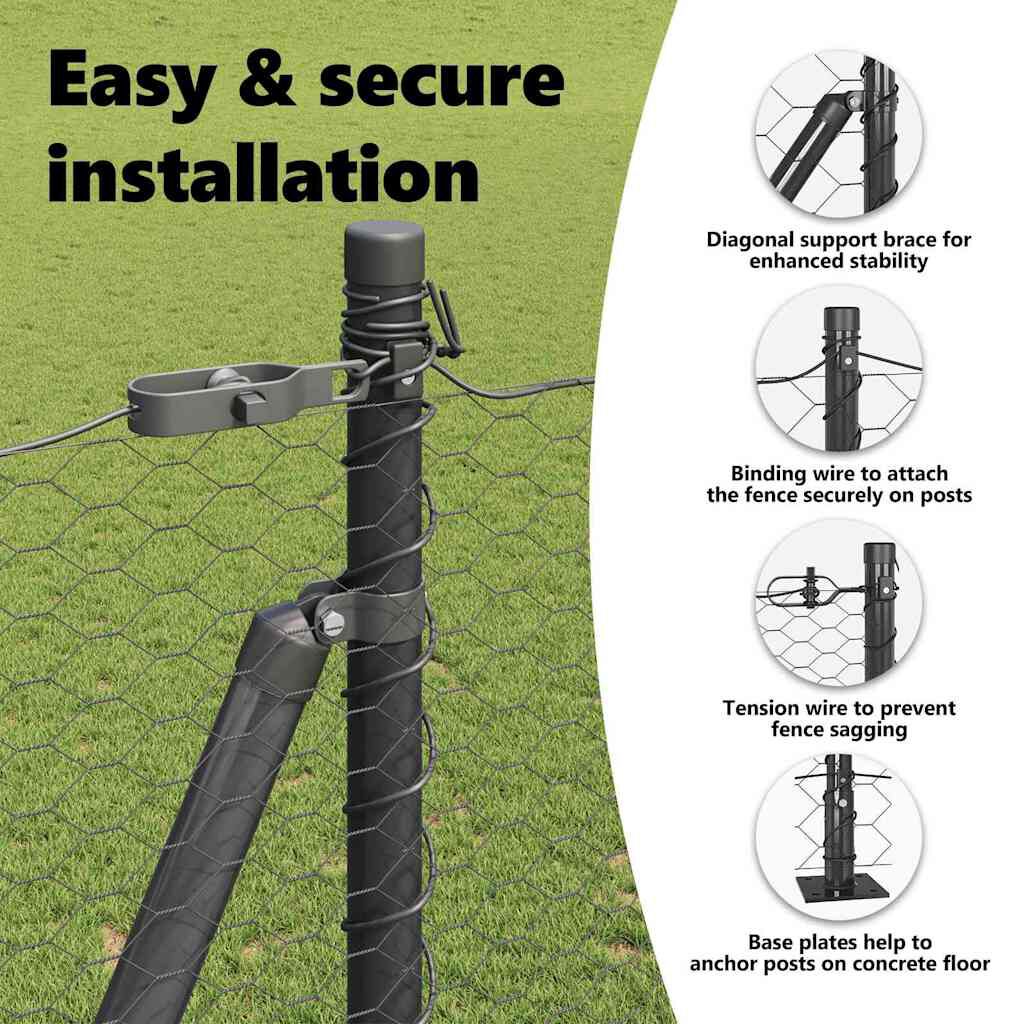 Easy & secure installation

Diagonal support brace for enhanced stability

Binding wire to attach the fence securely on posts

Tension wire to prevent fence sagging

Base plates help to anchor posts on concrete floor