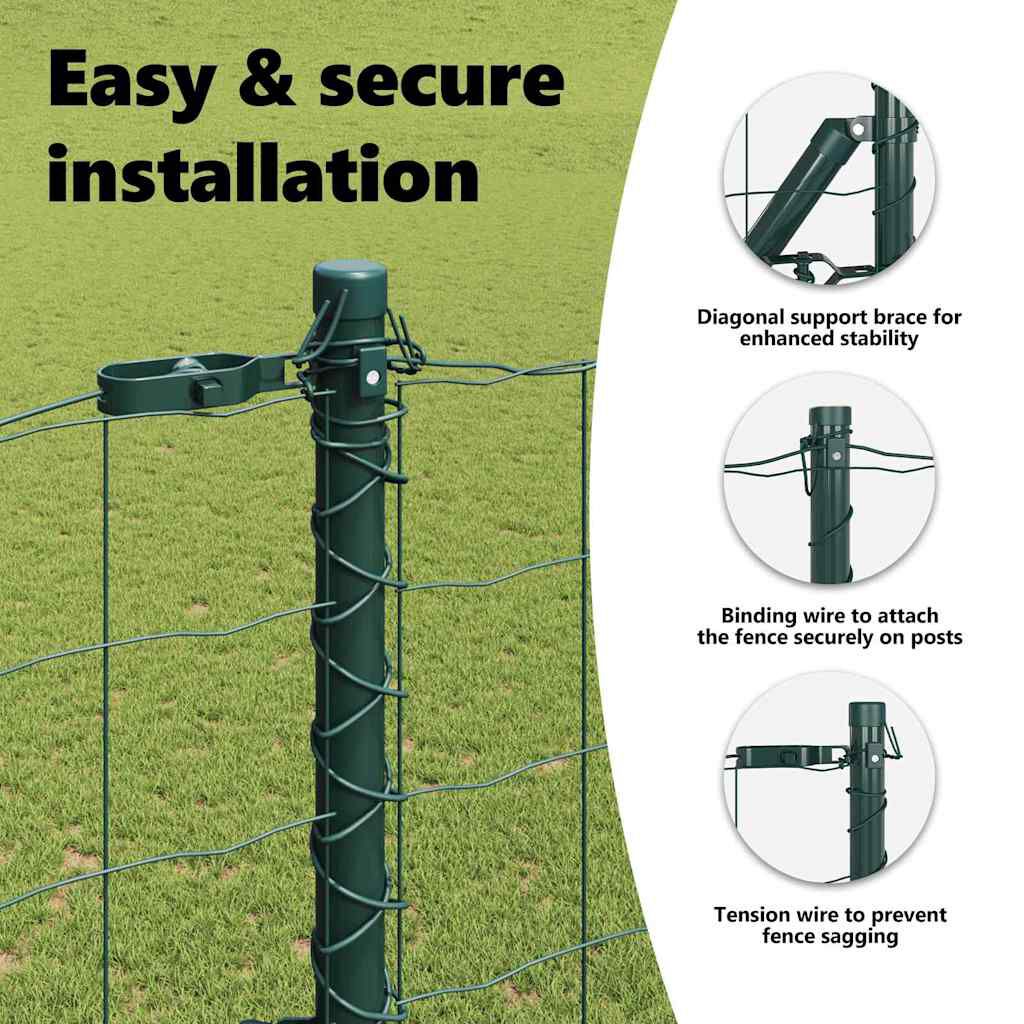 Easy & secure installation

Diagonal support brace for enhanced stability

Binding wire to attach the fence securely on posts

Tension wire to prevent fence sagging