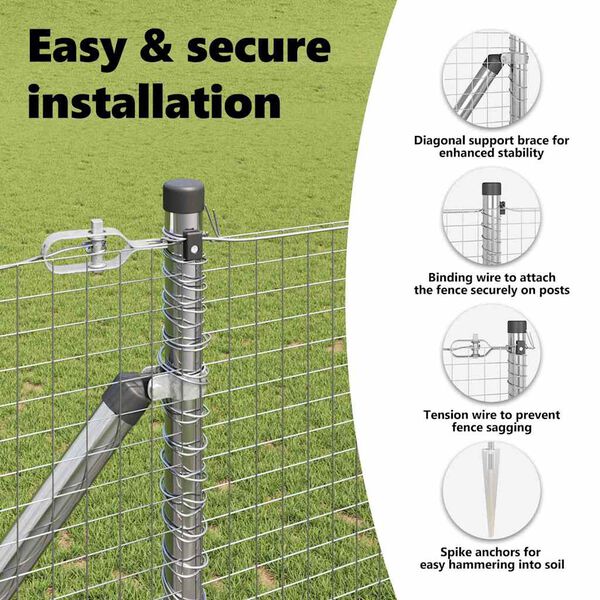 Easy & secure installation

Diagonal support brace for enhanced stability

Binding wire to attach the fence securely on posts

Tension wire to prevent fence sagging

Spike anchors for easy hammering into soil