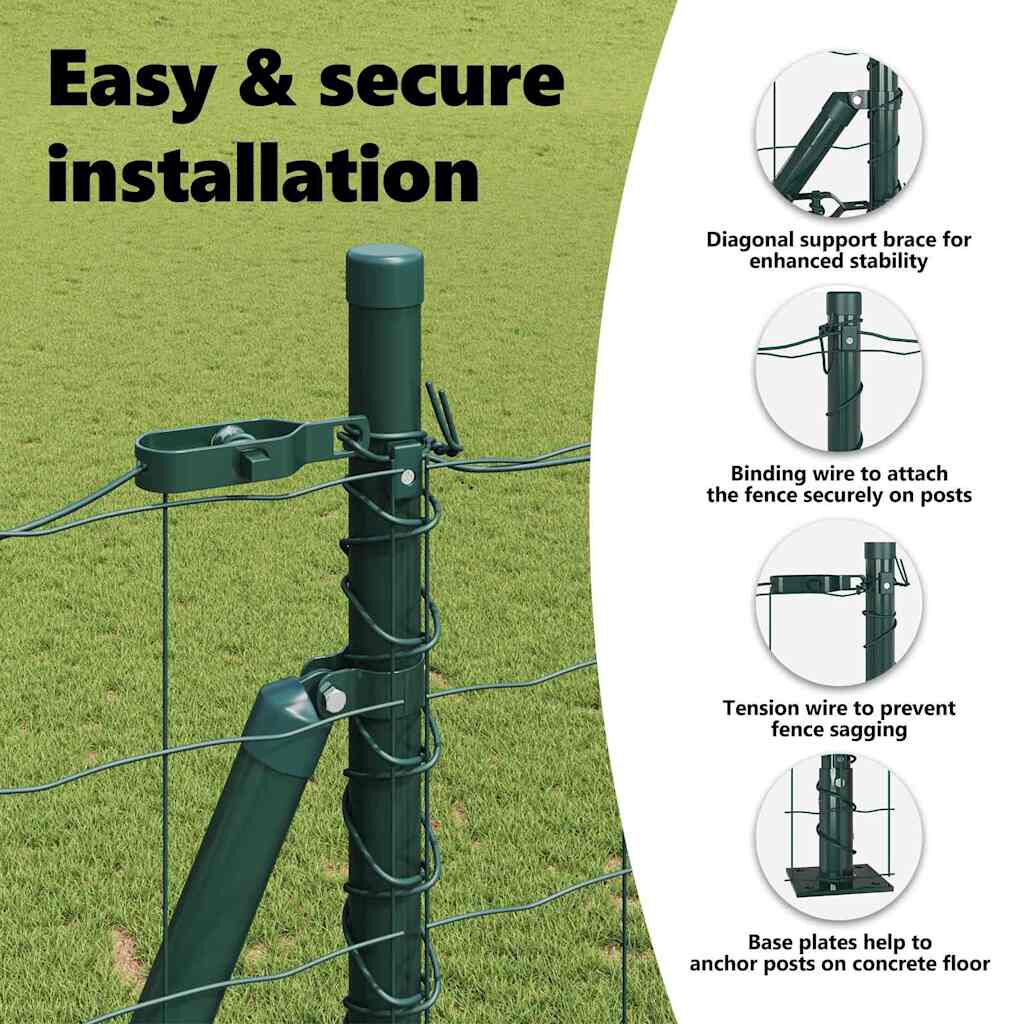 Easy & secure installation

Diagonal support brace for enhanced stability

Binding wire to attach the fence securely on posts

Tension wire to prevent fence sagging

Base plates help to anchor posts on concrete floor