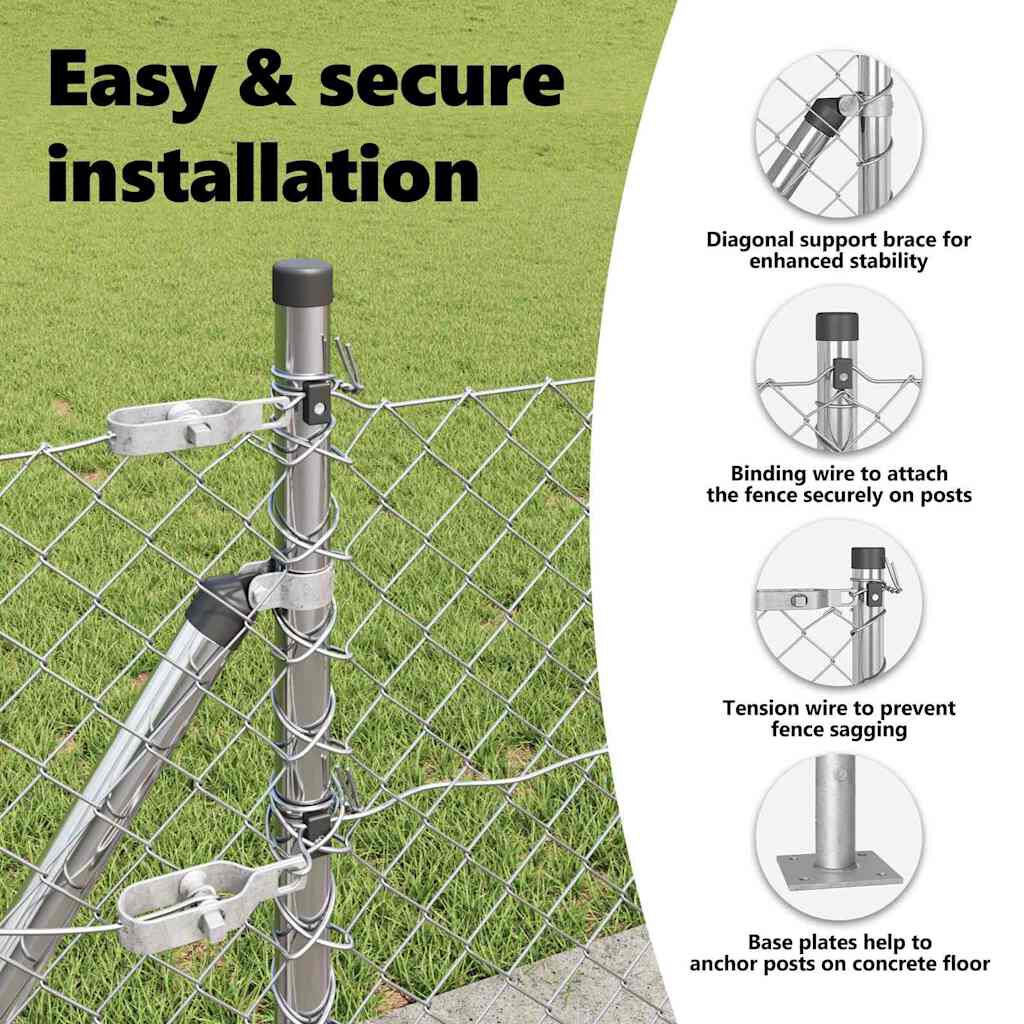 Easy & secure installation

Diagonal support brace for enhanced stability

Binding wire to attach the fence securely on posts

Tension wire to prevent fence sagging

Base plates help to anchor posts on concrete floor