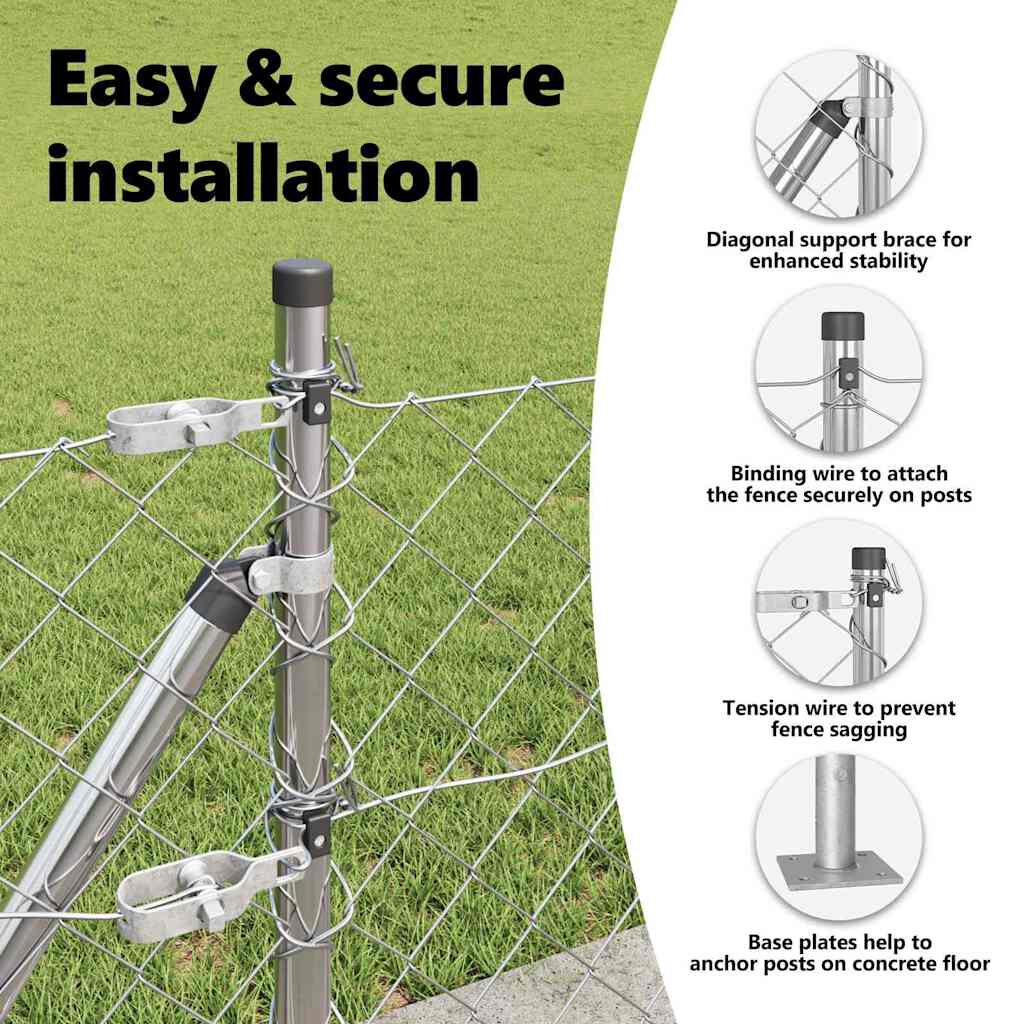 Easy & secure installation

Diagonal support brace for enhanced stability

Binding wire to attach the fence securely on posts

Tension wire to prevent fence sagging

Base plates help to anchor posts on concrete floor