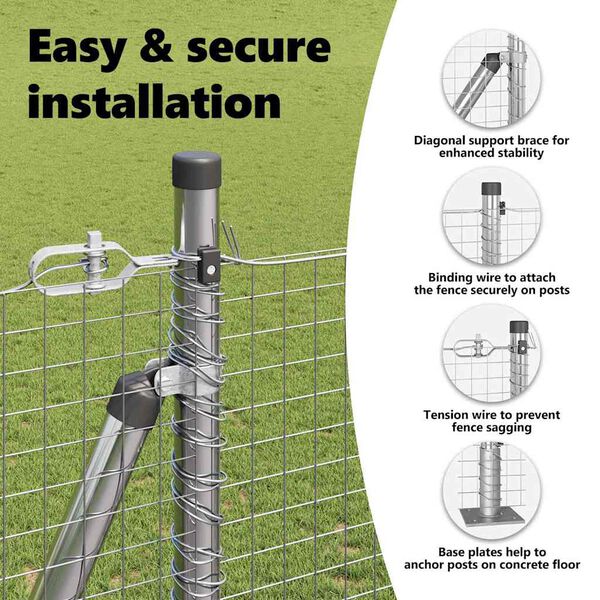 Easy & secure installation

Diagonal support brace for enhanced stability

Binding wire to attach the fence securely on posts

Tension wire to prevent fence sagging

Base plates help to anchor posts on concrete floor