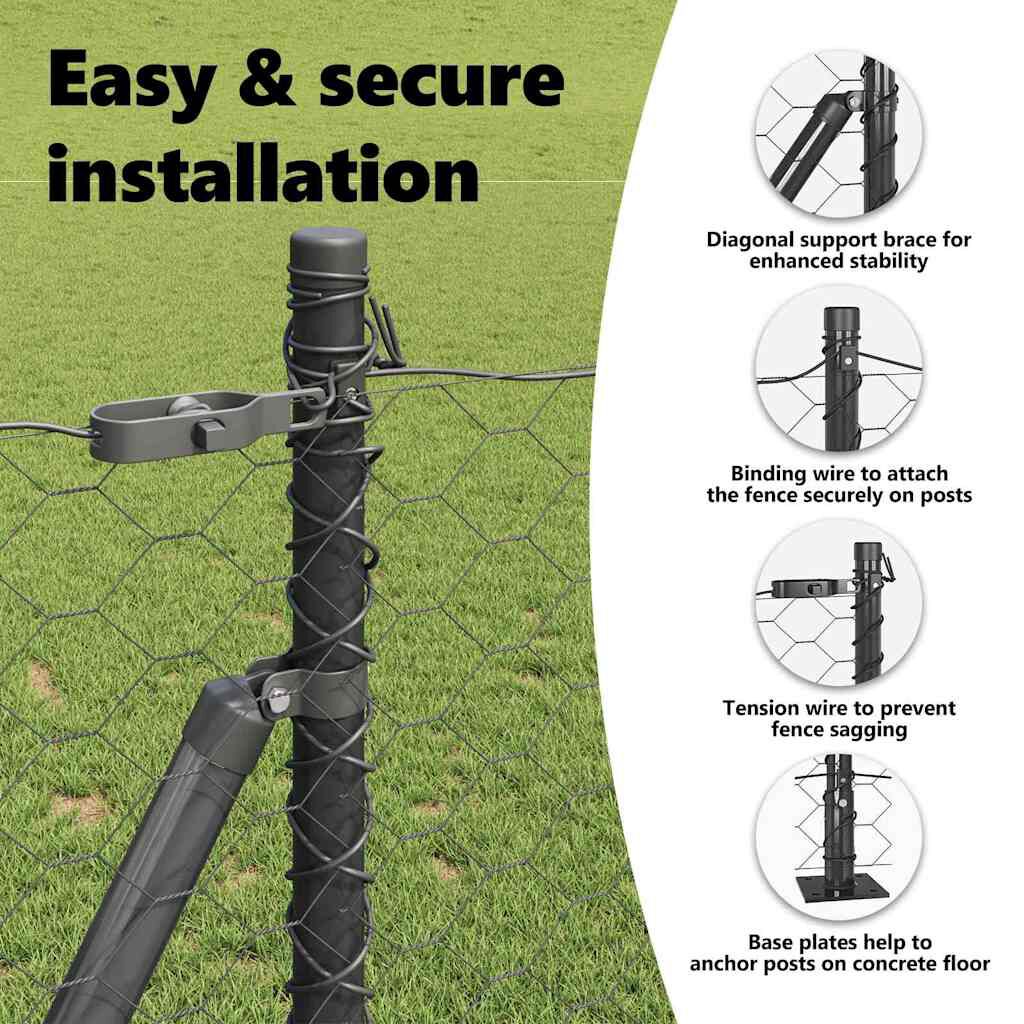 Easy & secure installation

Diagonal support brace for enhanced stability

Binding wire to attach the fence securely on posts

Tension wire to prevent fence sagging

Base plates help to anchor posts on concrete floor