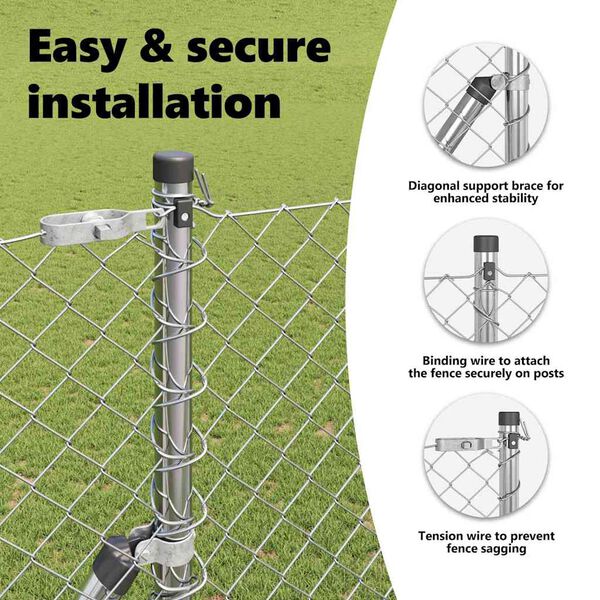 Easy & secure installation

Diagonal support brace for enhanced stability

Binding wire to attach the fence securely on posts

Tension wire to prevent fence sagging