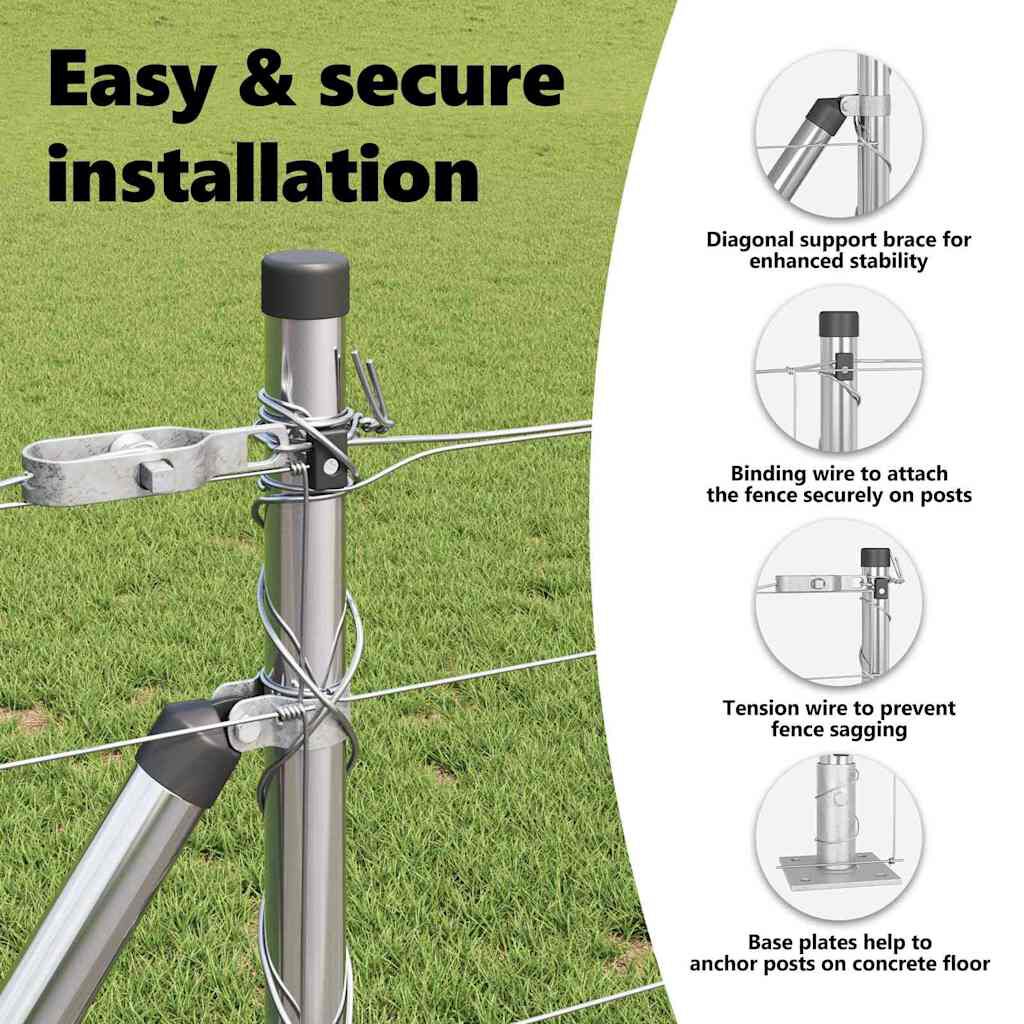 Easy & secure installation

Diagonal support brace for enhanced stability

Binding wire to attach the fence securely on posts

Tension wire to prevent fence sagging

Base plates help to anchor posts on concrete floor