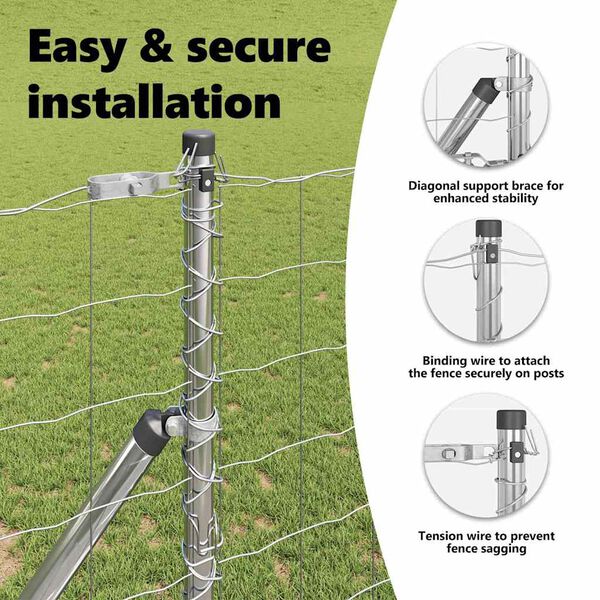 Easy & secure installation

Diagonal support brace for enhanced stability

Binding wire to attach the fence securely on posts

Tension wire to prevent fence sagging