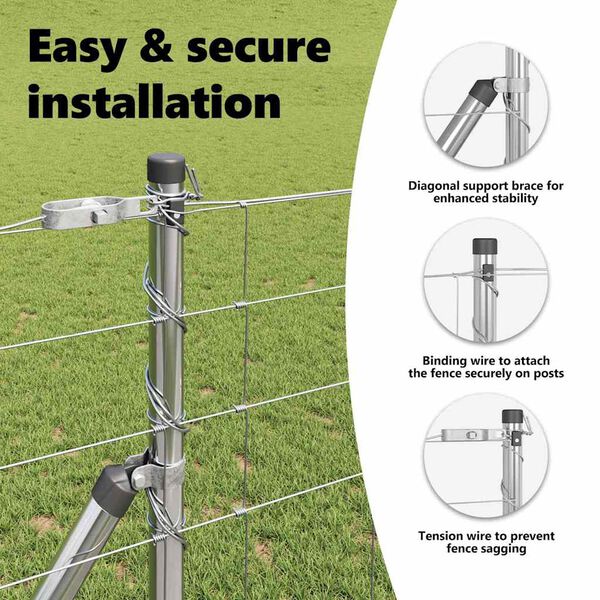 Easy & secure installation

Diagonal support brace for enhanced stability

Binding wire to attach the fence securely on posts

Tension wire to prevent fence sagging