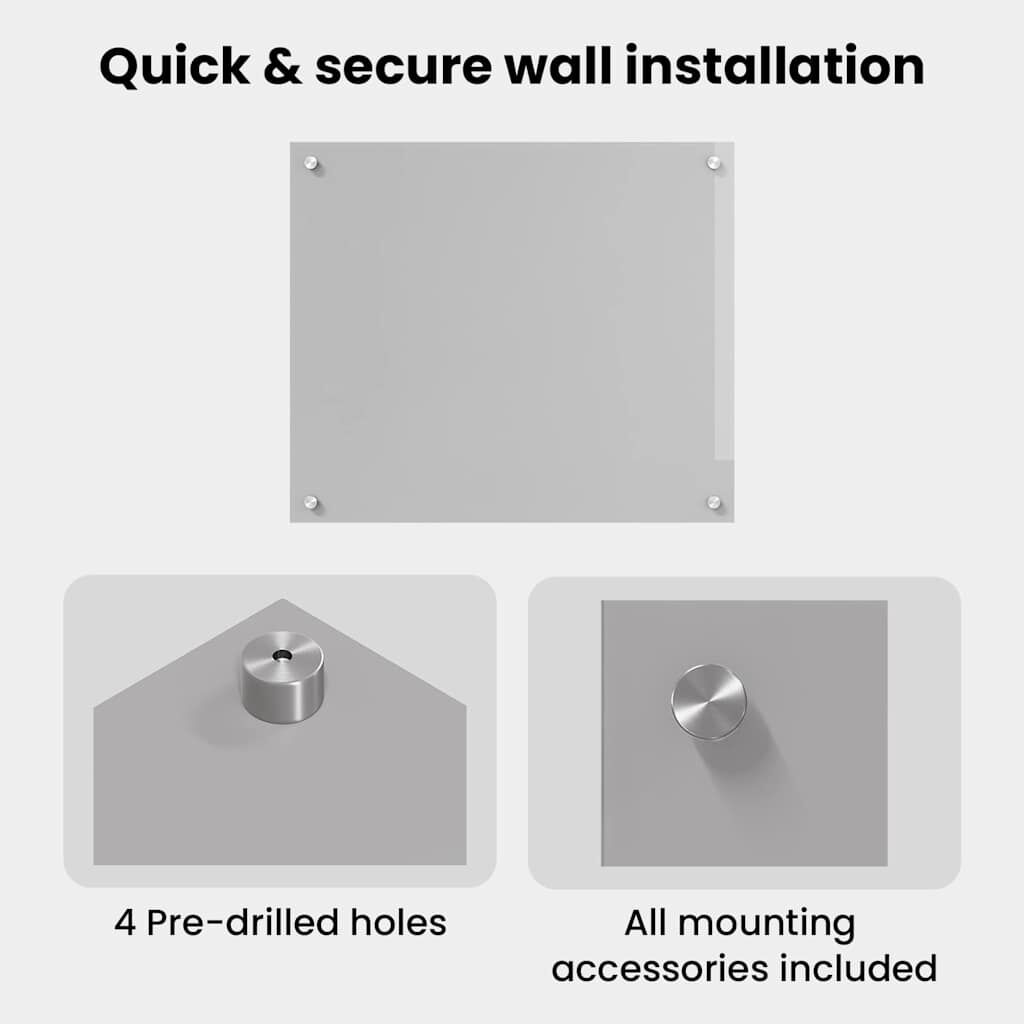 Quick & secure wall installation

4 Pre-drilled holes

All mounting accessories included