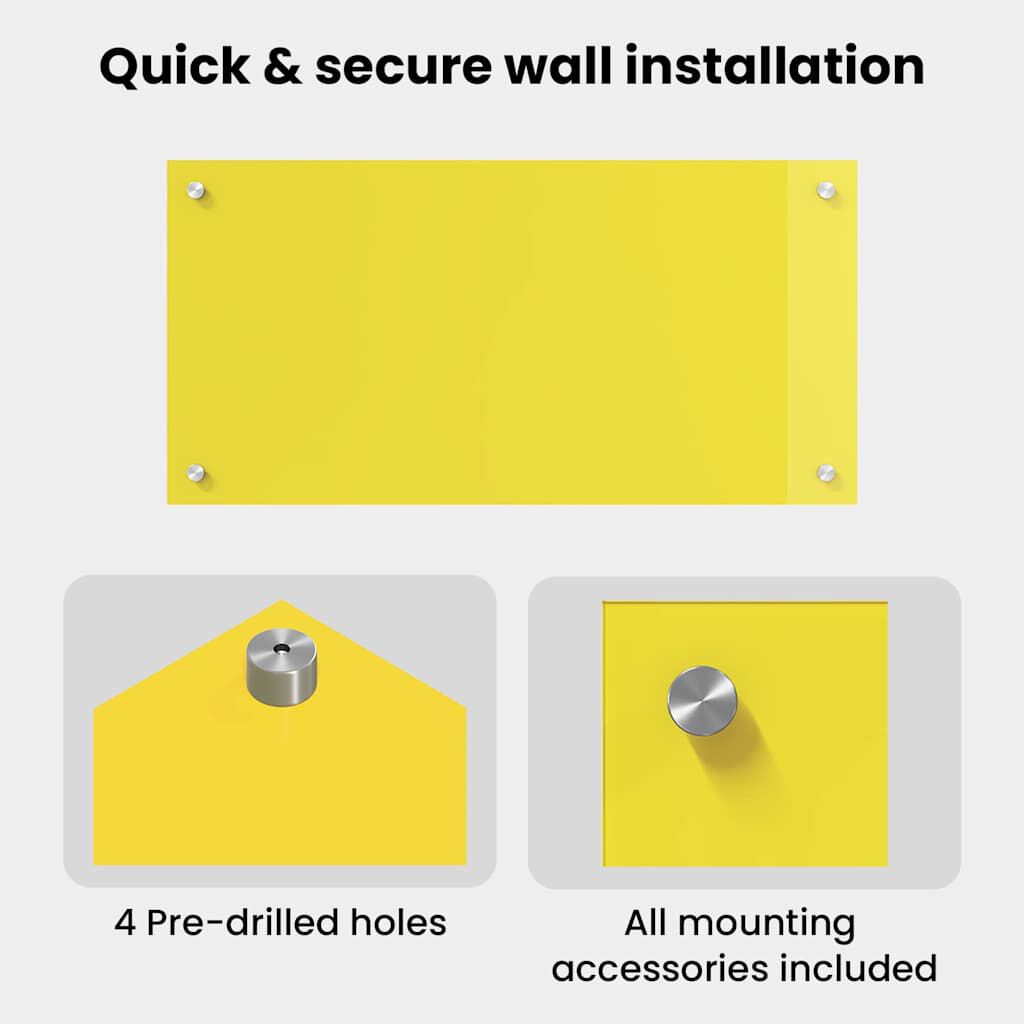 Quick & secure wall installation

4 Pre-drilled holes

All mounting accessories included