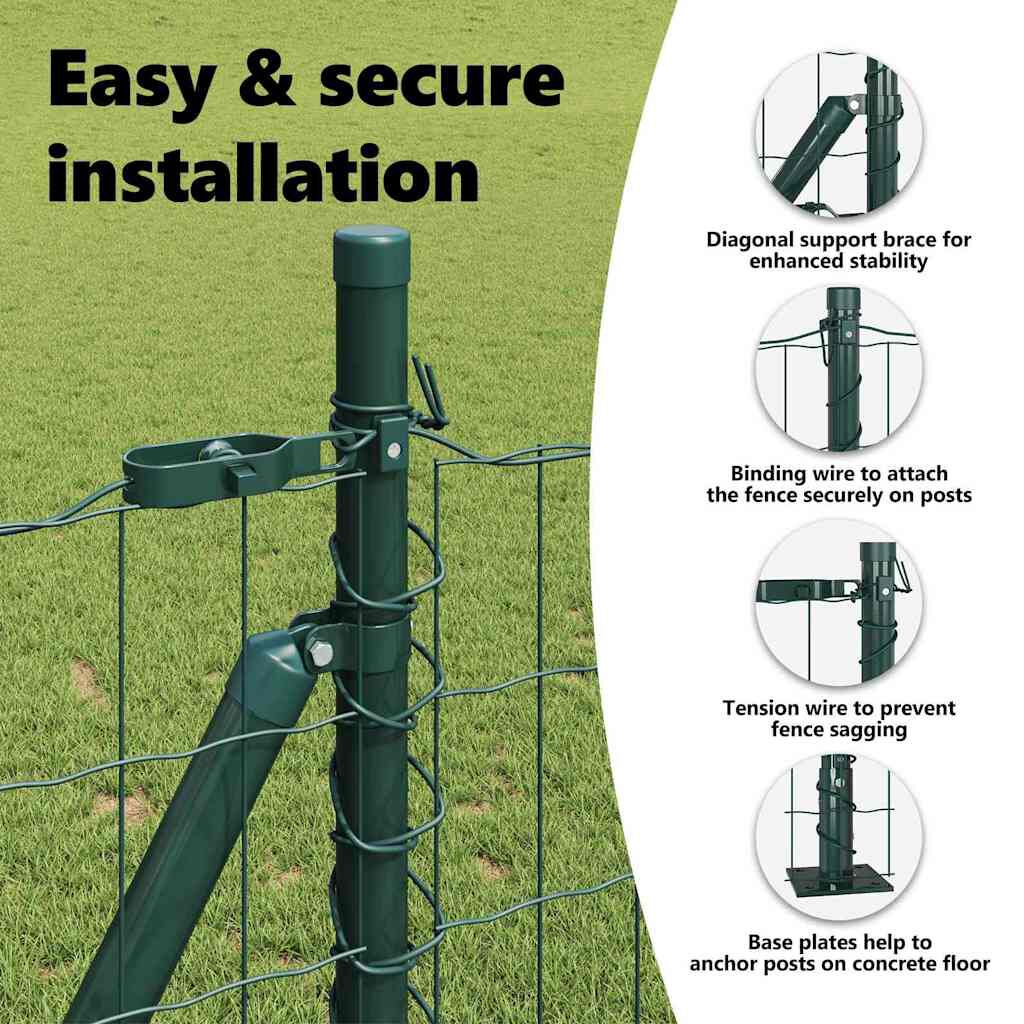 Easy & secure installation

Diagonal support brace for enhanced stability

Binding wire to attach the fence securely on posts

Tension wire to prevent fence sagging

Base plates help to anchor posts on concrete floor