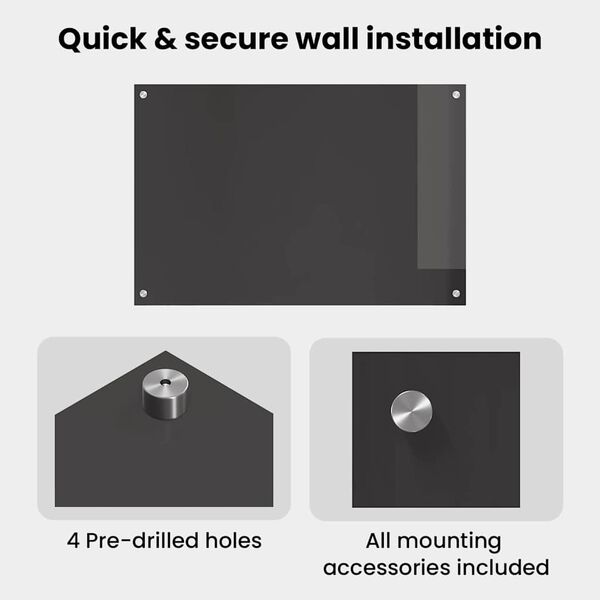 Quick & secure wall installation

4 Pre-drilled holes

All mounting accessories included