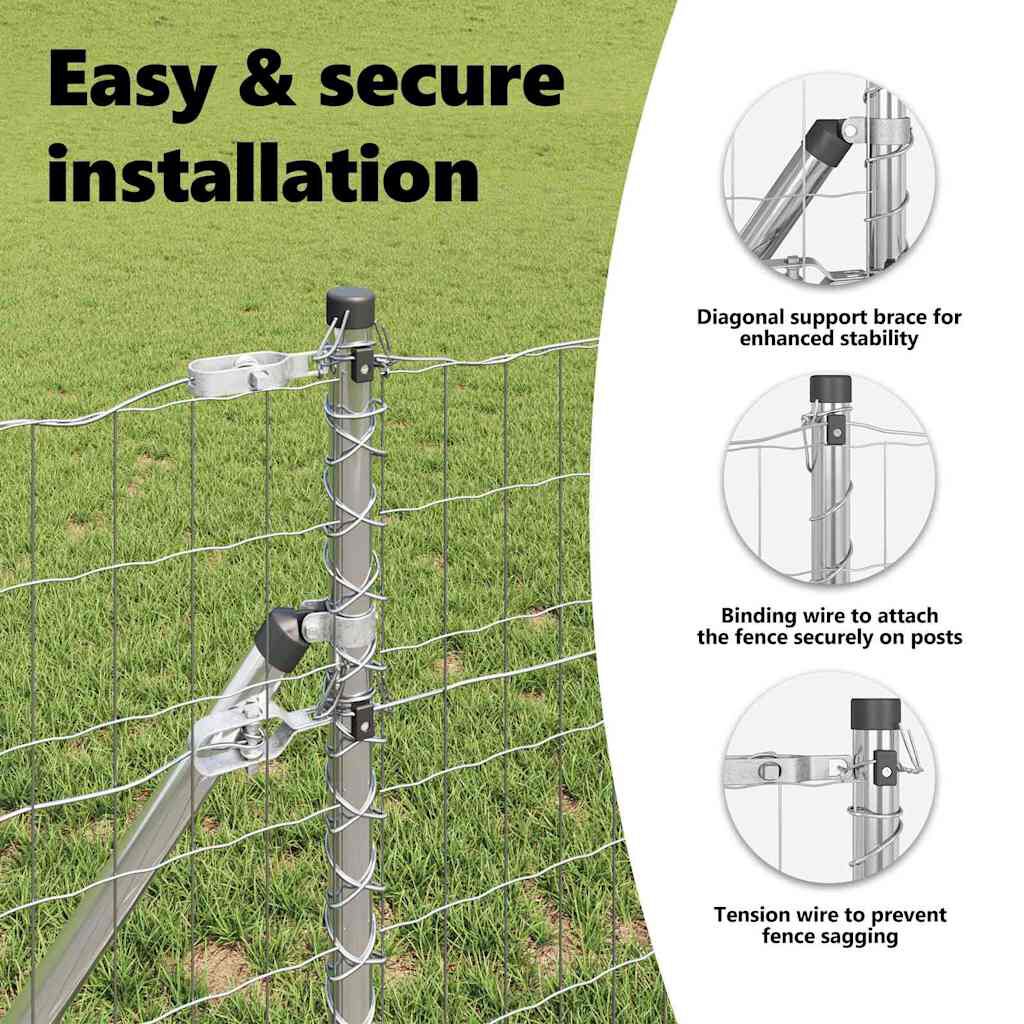 Easy & secure installation

Diagonal support brace for enhanced stability

Binding wire to attach the fence securely on posts

Tension wire to prevent fence sagging