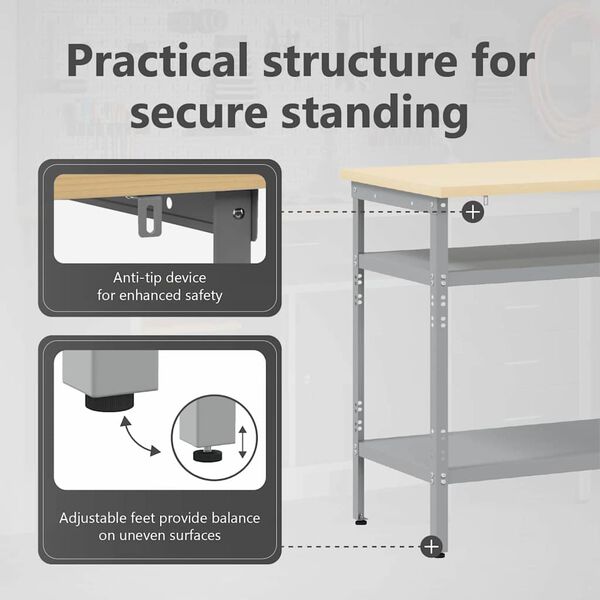 Practical structure for secure standing

Anti-tip device for enhanced safety

Adjustable feet provide balance on uneven surfaces