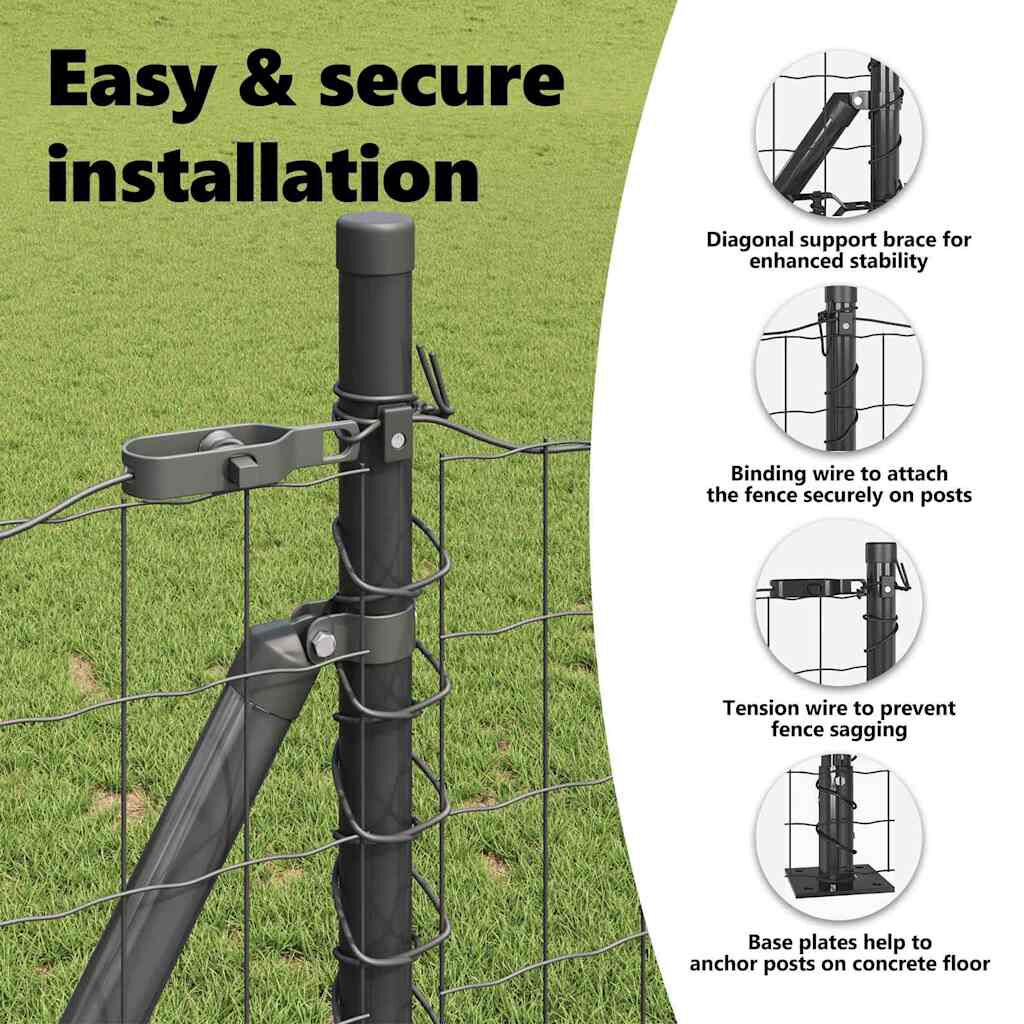 Easy & secure installation

Diagonal support brace for enhanced stability

Binding wire to attach the fence securely on posts

Tension wire to prevent fence sagging

Base plates help to anchor posts on concrete floor