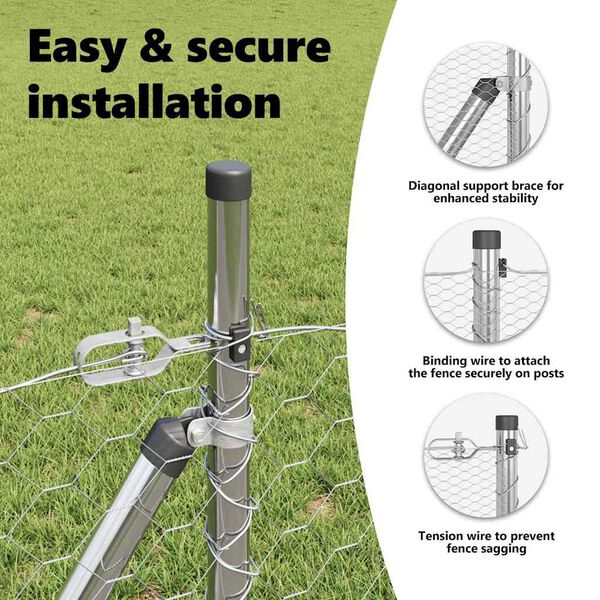 Easy & secure installation

Diagonal support brace for enhanced stability

Binding wire to attach the fence securely on posts

Tension wire to prevent fence sagging