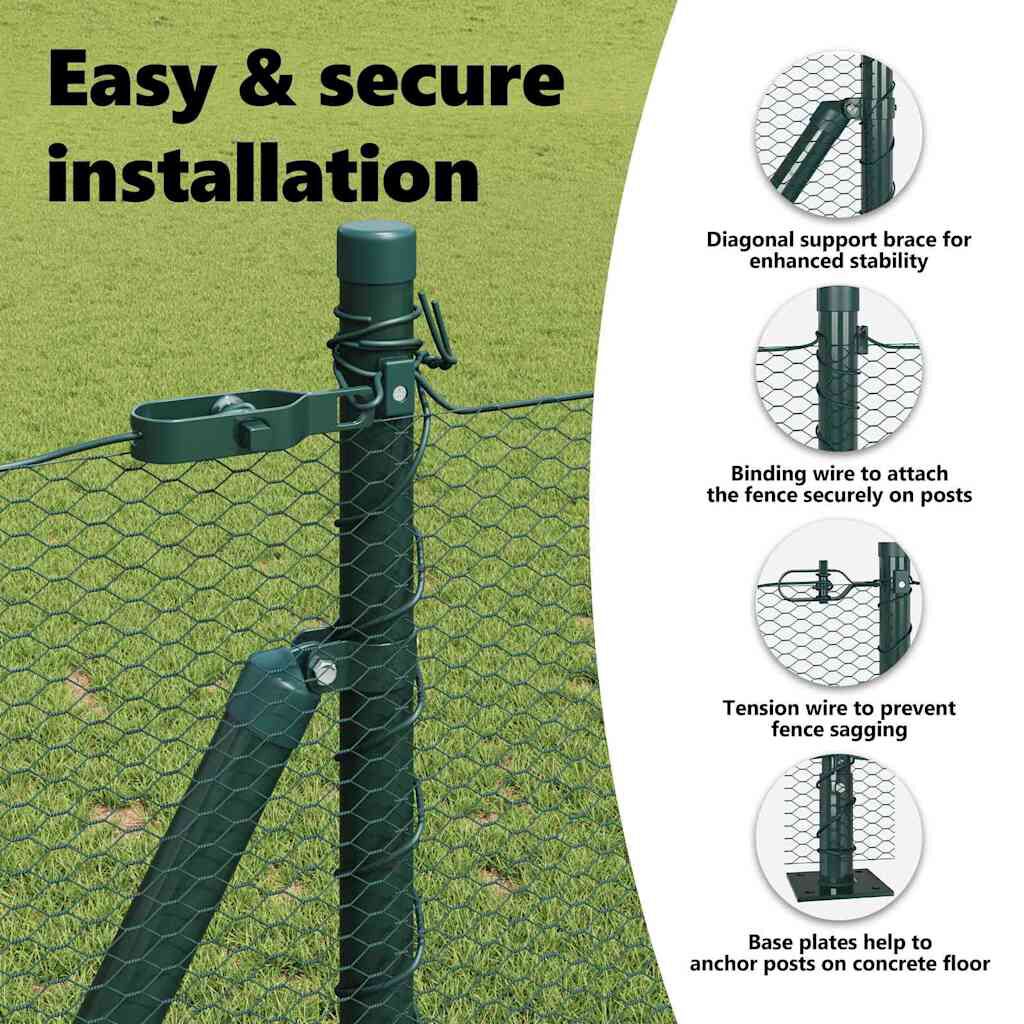 Easy & secure installation

Diagonal support brace for enhanced stability

Binding wire to attach the fence securely on posts

Tension wire to prevent fence sagging

Base plates help to anchor posts on concrete floor