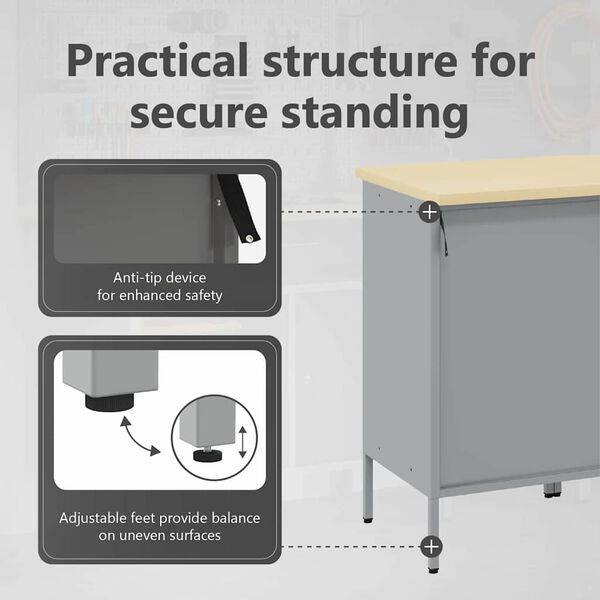 Practical structure for secure standing

Anti-tip device for enhanced safety

Adjustable feet provide balance on uneven surfaces