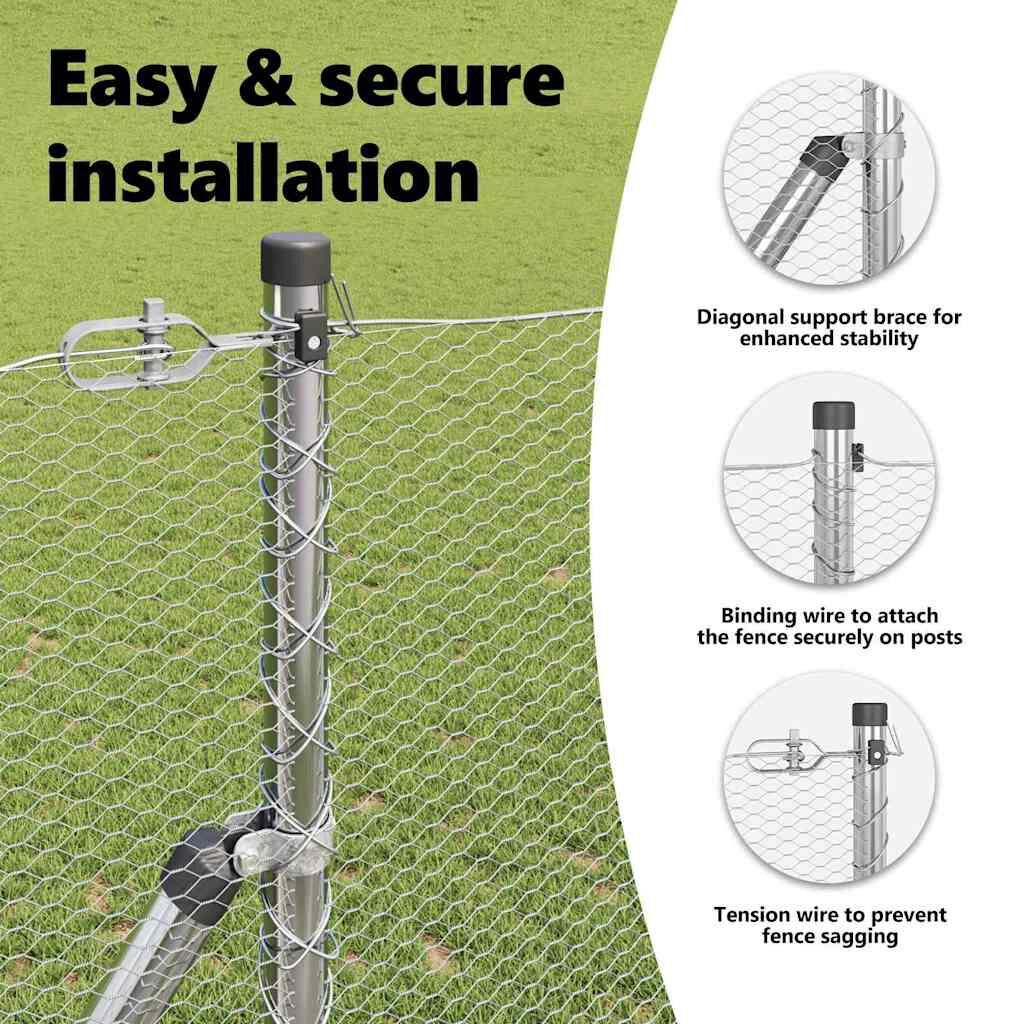 Easy & secure installation

Diagonal support brace for enhanced stability

Binding wire to attach the fence securely on posts

Tension wire to prevent fence sagging