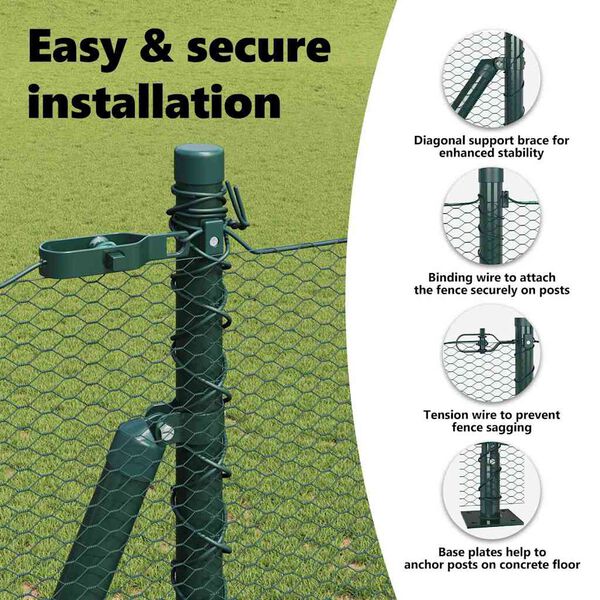 Easy & secure installation

Diagonal support brace for enhanced stability

Binding wire to attach the fence securely on posts

Tension wire to prevent fence sagging

Base plates help to anchor posts on concrete floor