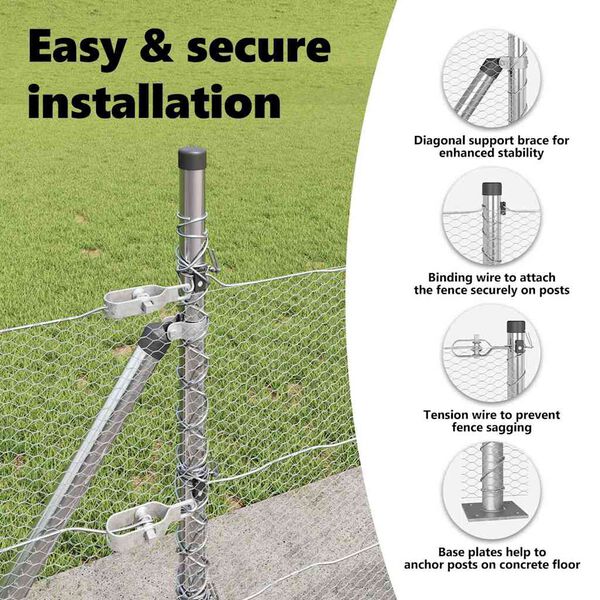 Easy & secure installation

Diagonal support brace for enhanced stability

Binding wire to attach the fence securely on posts

Tension wire to prevent fence sagging

Base plates help to anchor posts on concrete floor