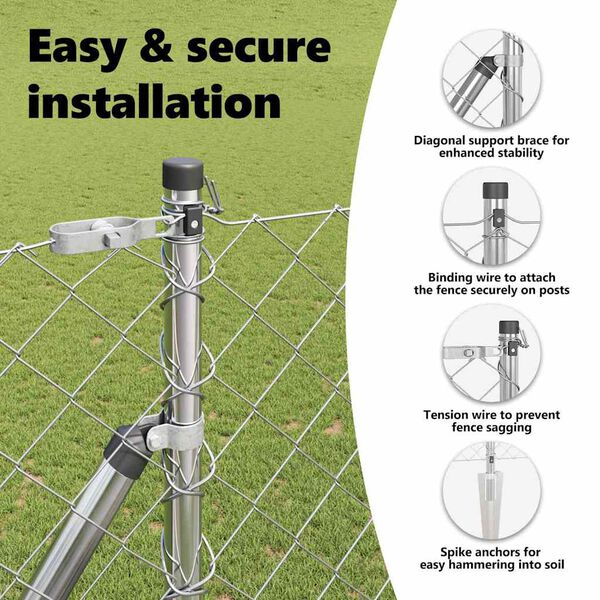 Easy & secure installation

Diagonal support brace for enhanced stability

Binding wire to attach the fence securely on posts

Tension wire to prevent fence sagging

Spike anchors for easy hammering into soil