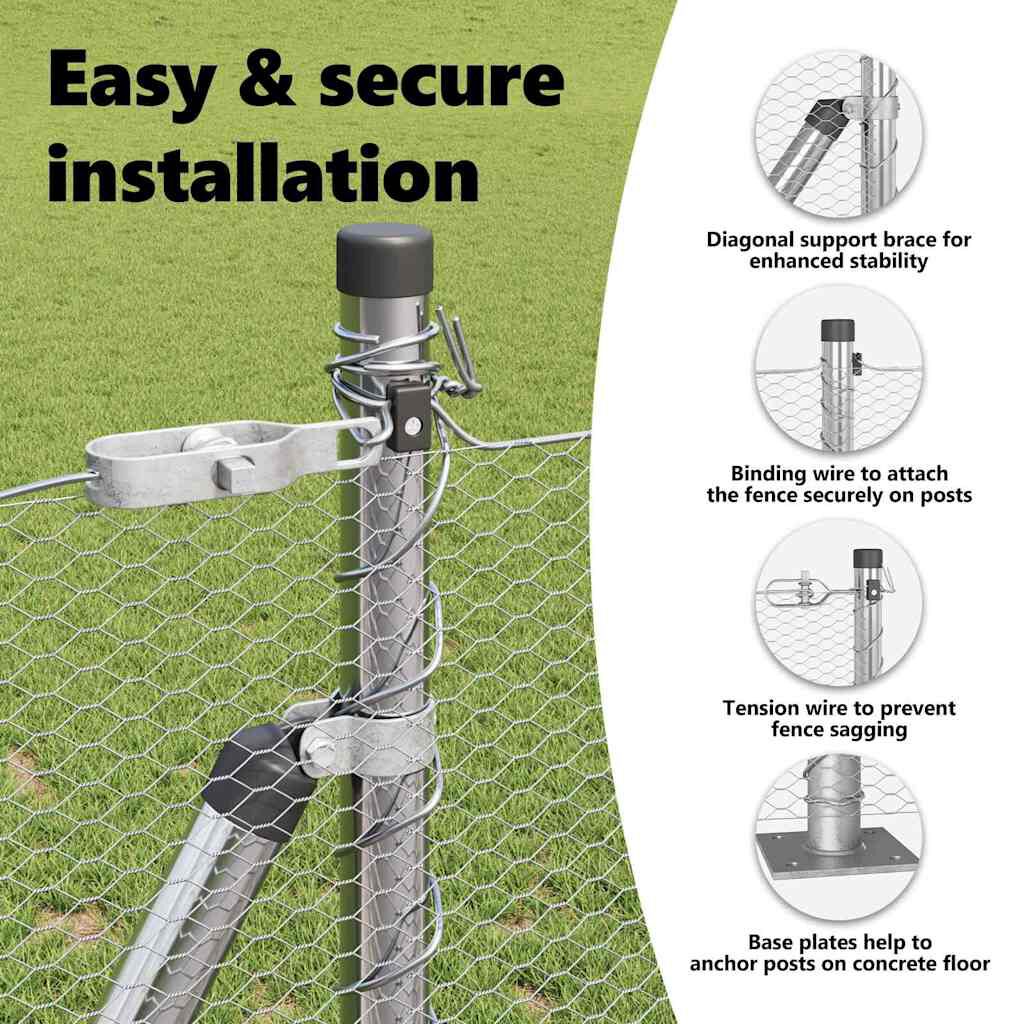 Easy & secure installation

Diagonal support brace for enhanced stability

Binding wire to attach the fence securely on posts

Tension wire to prevent fence sagging

Base plates help to anchor posts on concrete floor