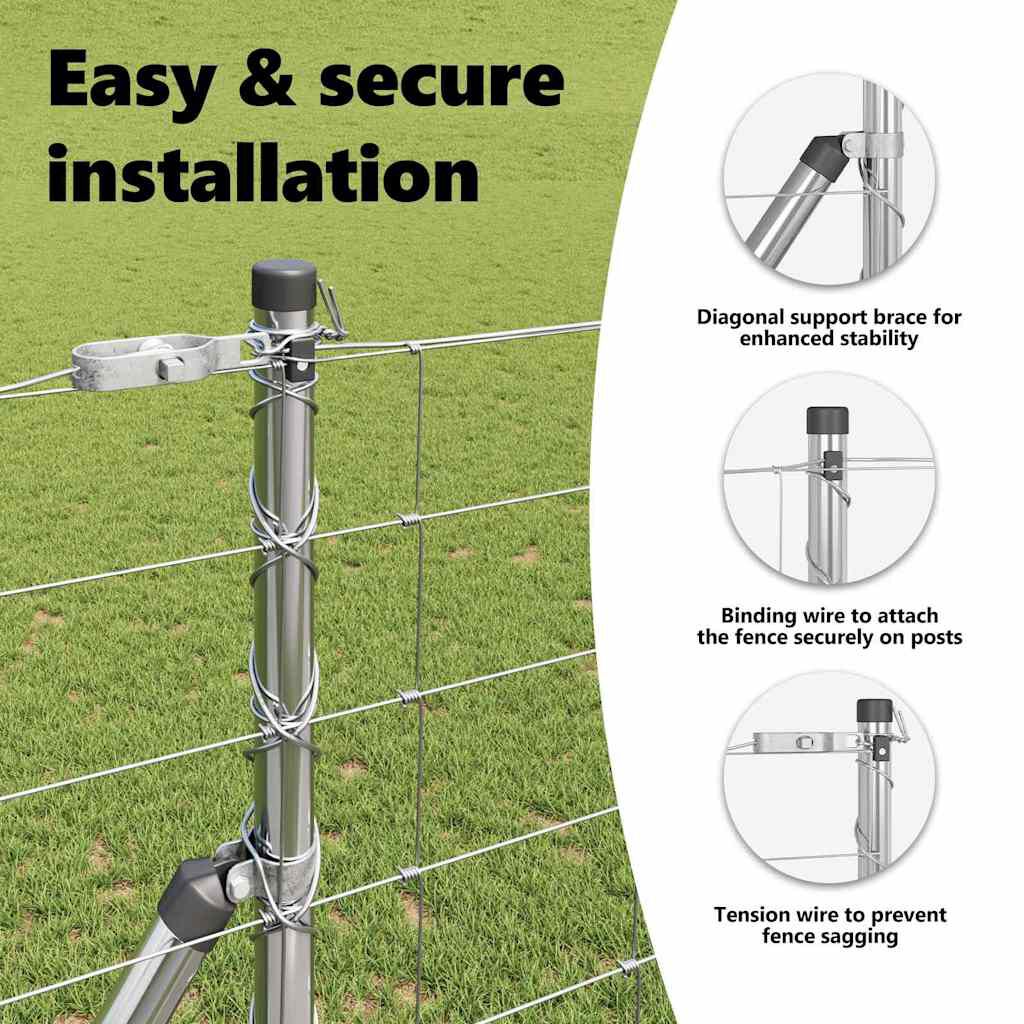 Easy & secure installation

Diagonal support brace for enhanced stability

Binding wire to attach the fence securely on posts

Tension wire to prevent fence sagging