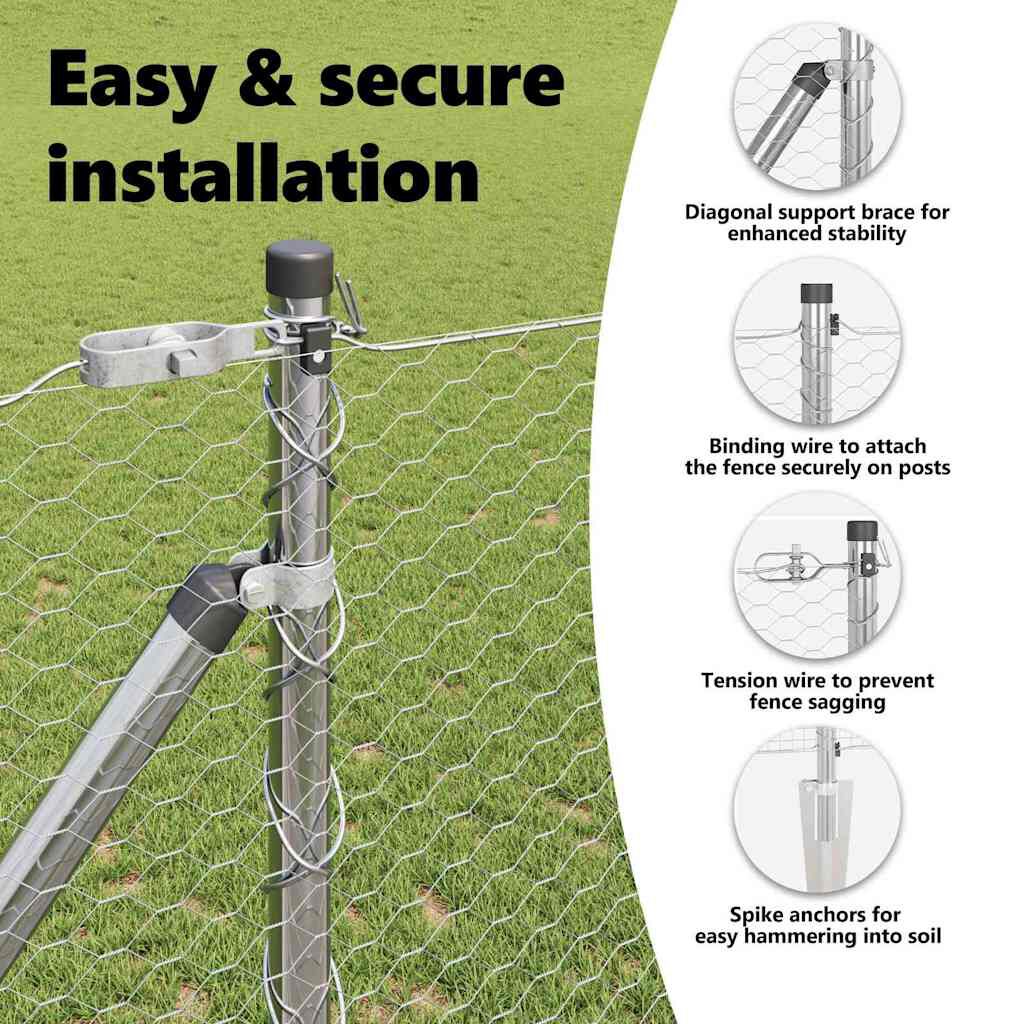 Easy & secure installation

Diagonal support brace for enhanced stability

Binding wire to attach the fence securely on posts

Tension wire to prevent fence sagging

Spike anchors for easy hammering into soil