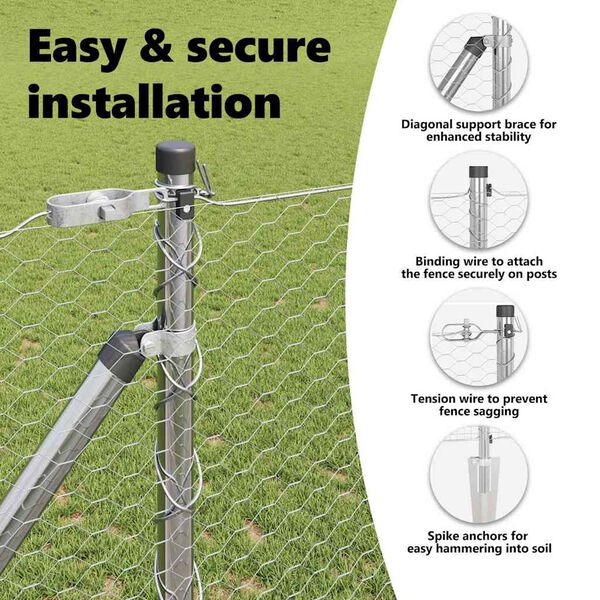 Easy & secure installation

Diagonal support brace for enhanced stability

Binding wire to attach the fence securely on posts

Tension wire to prevent fence sagging

Spike anchors for easy hammering into soil