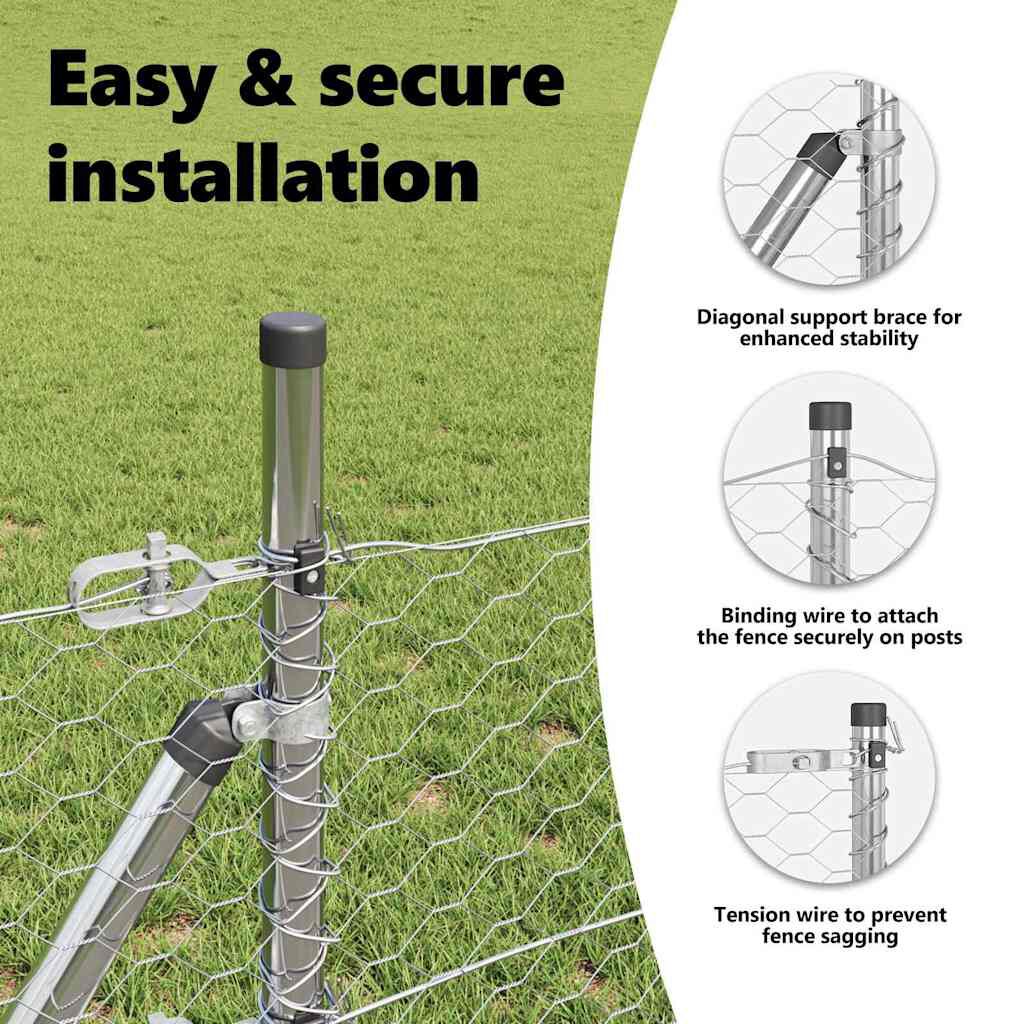 Easy & secure installation

Diagonal support brace for enhanced stability

Binding wire to attach the fence securely on posts

Tension wire to prevent fence sagging