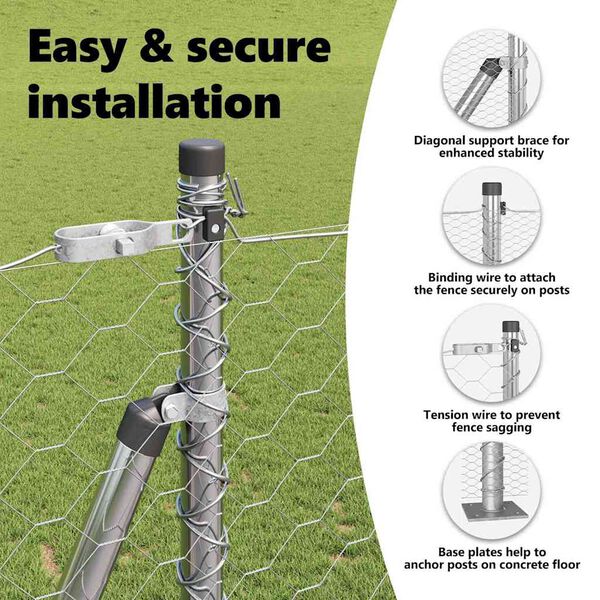 Easy & secure installation

Diagonal support brace for enhanced stability

Binding wire to attach the fence securely on posts

Tension wire to prevent fence sagging

Base plates help to anchor posts on concrete floor