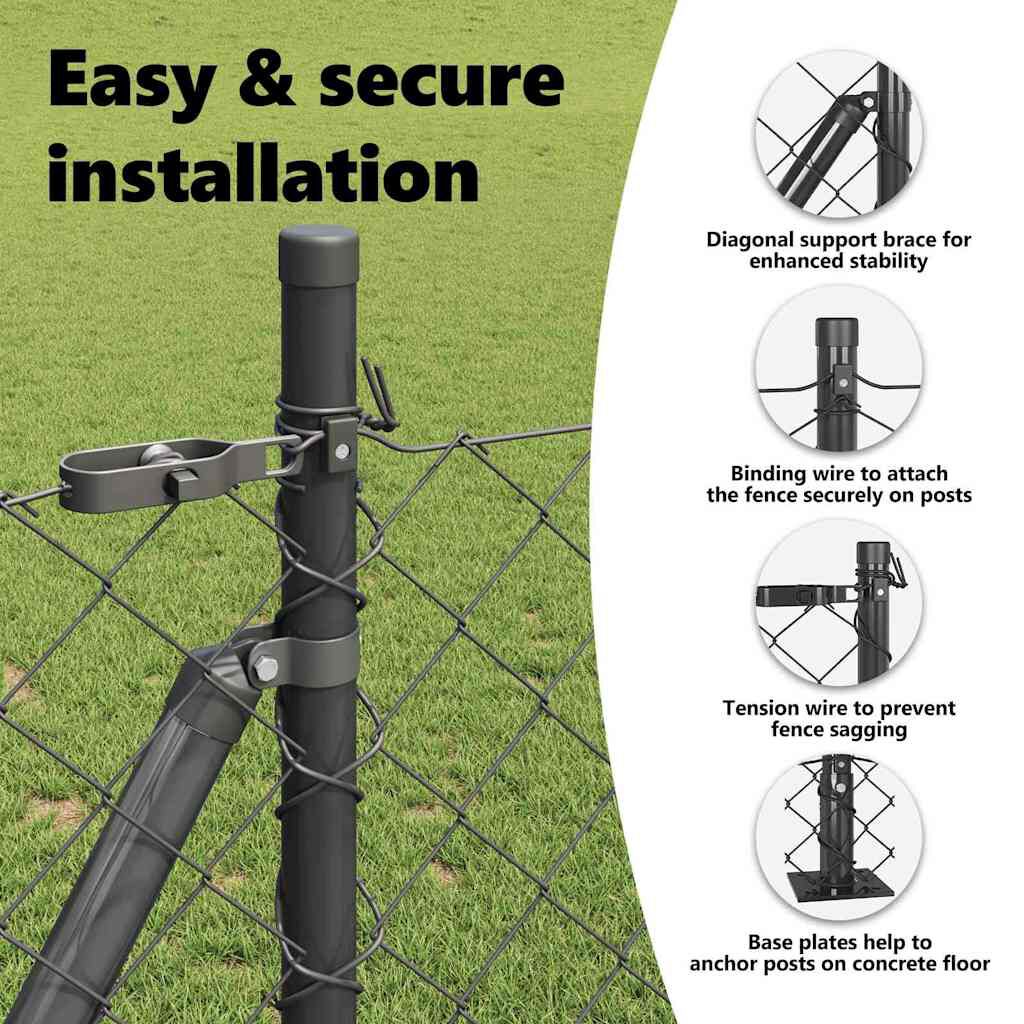 Easy & secure installation

Diagonal support brace for enhanced stability

Binding wire to attach the fence securely on posts

Tension wire to prevent fence sagging

Base plates help to anchor posts on concrete floor