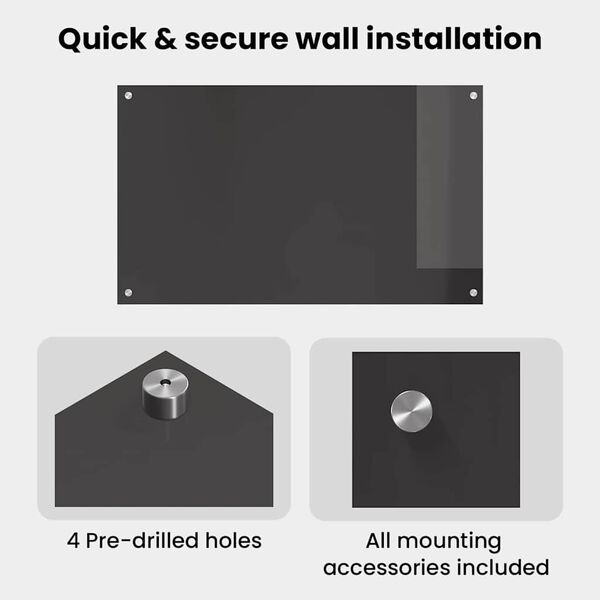 Quick & secure wall installation

4 Pre-drilled holes

All mounting accessories included