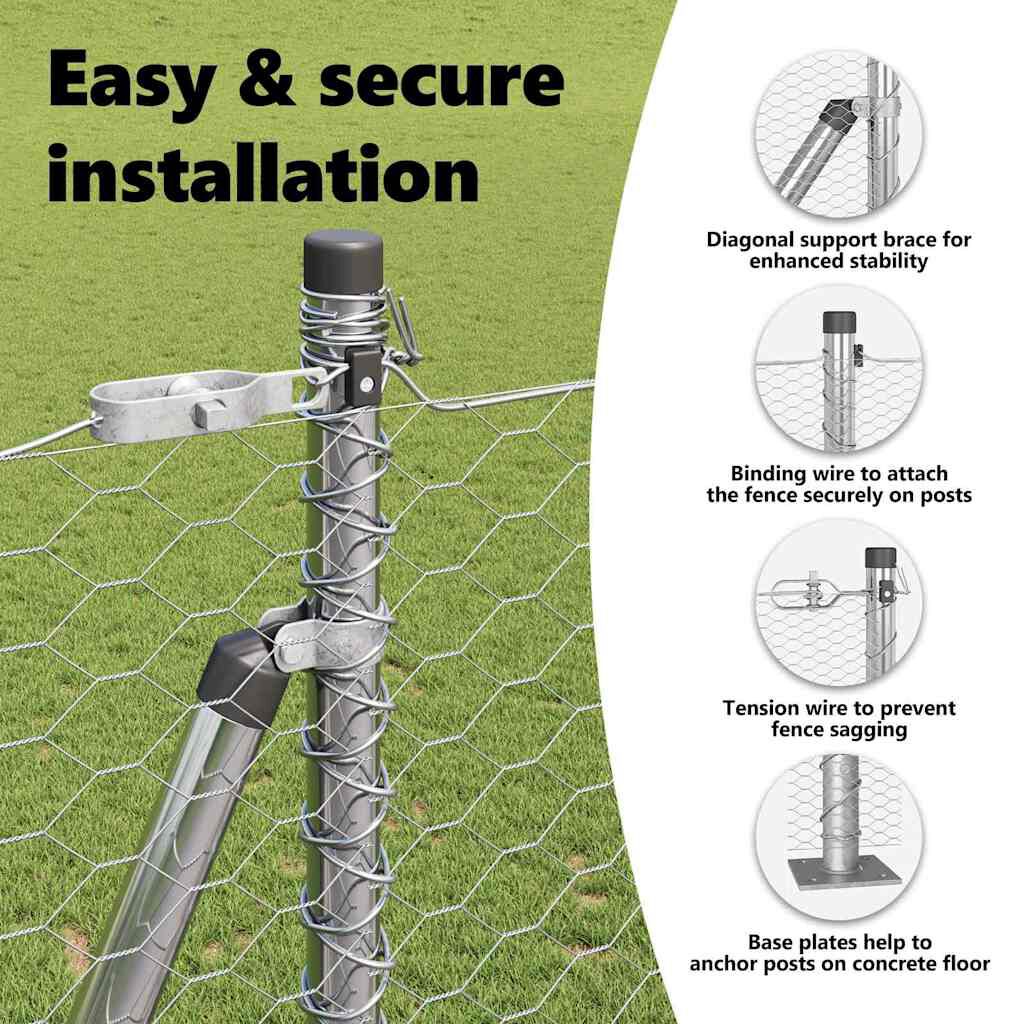 Easy & secure installation

Diagonal support brace for enhanced stability

Binding wire to attach the fence securely on posts

Tension wire to prevent fence sagging

Base plates help to anchor posts on concrete floor