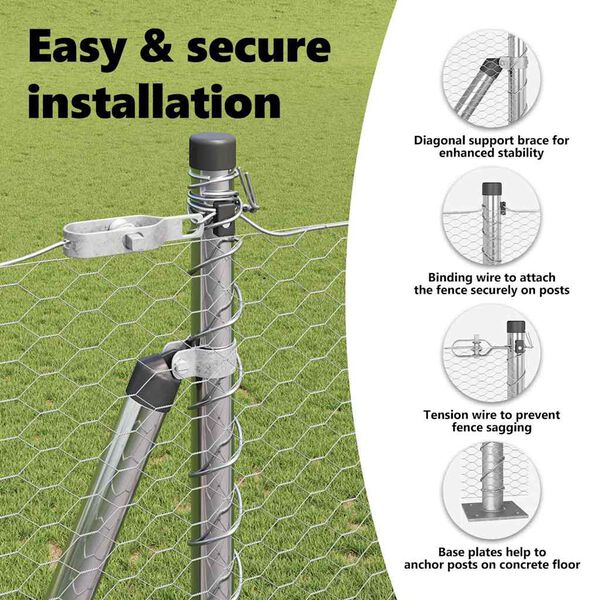 Easy & secure installation

Diagonal support brace for enhanced stability

Binding wire to attach the fence securely on posts

Tension wire to prevent fence sagging

Base plates help to anchor posts on concrete floor