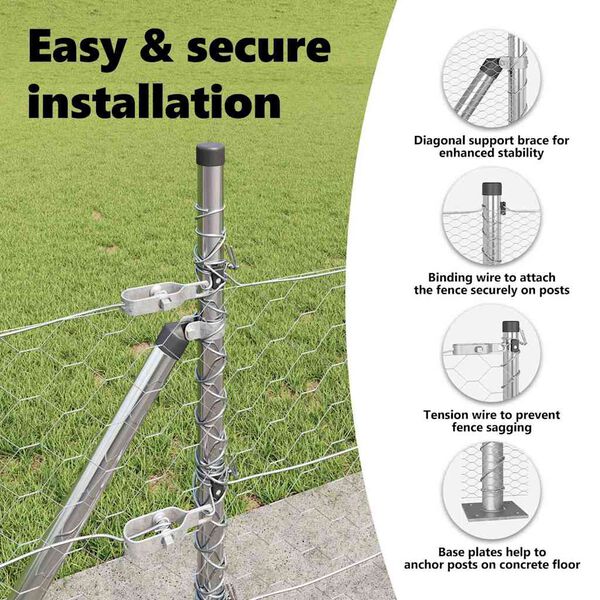 Easy & secure installation

Diagonal support brace for enhanced stability

Binding wire to attach the fence securely on posts

Tension wire to prevent fence sagging

Base plates help to anchor posts on concrete floor