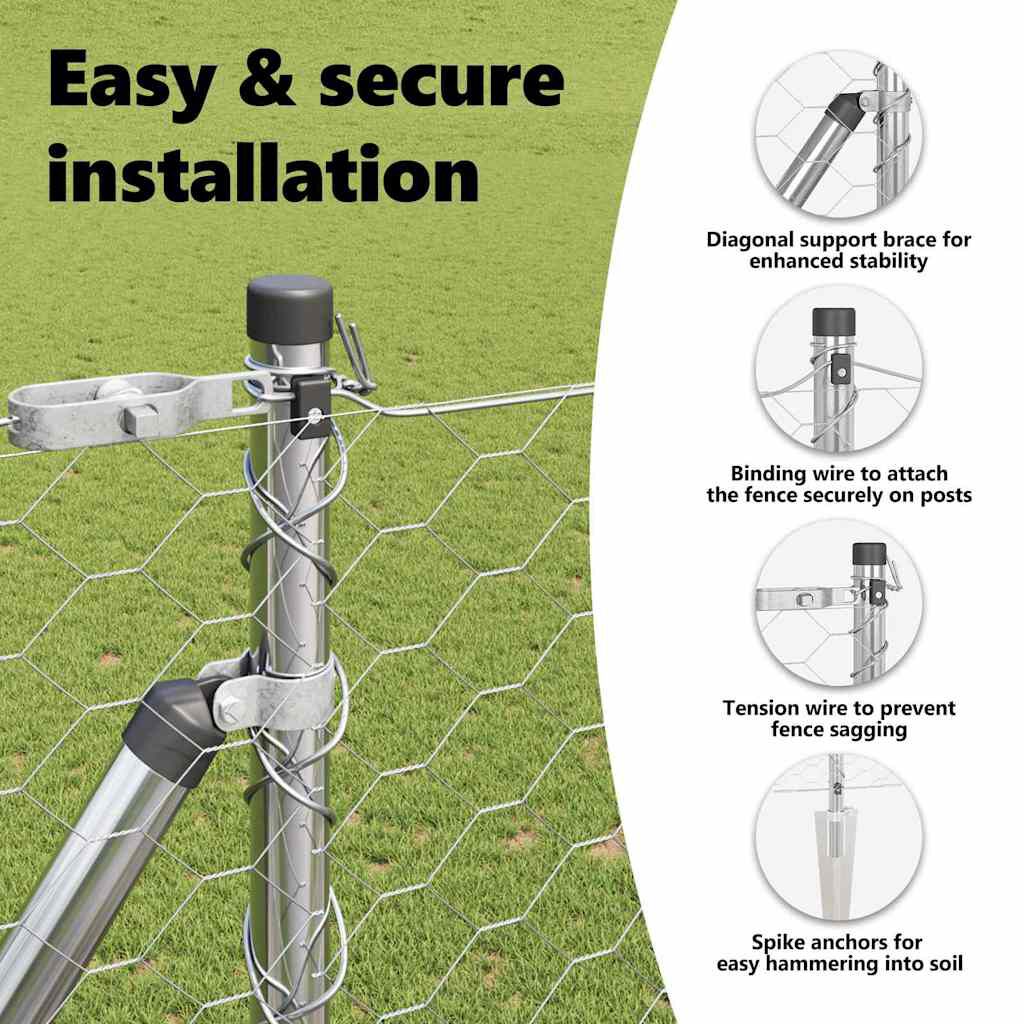 Easy & secure installation

Diagonal support brace for enhanced stability

Binding wire to attach the fence securely on posts

Tension wire to prevent fence sagging

Spike anchors for easy hammering into soil