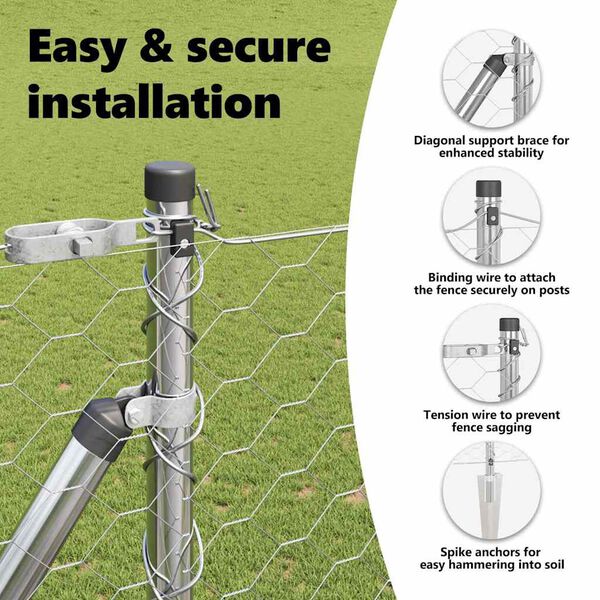 Easy & secure installation

Diagonal support brace for enhanced stability

Binding wire to attach the fence securely on posts

Tension wire to prevent fence sagging

Spike anchors for easy hammering into soil