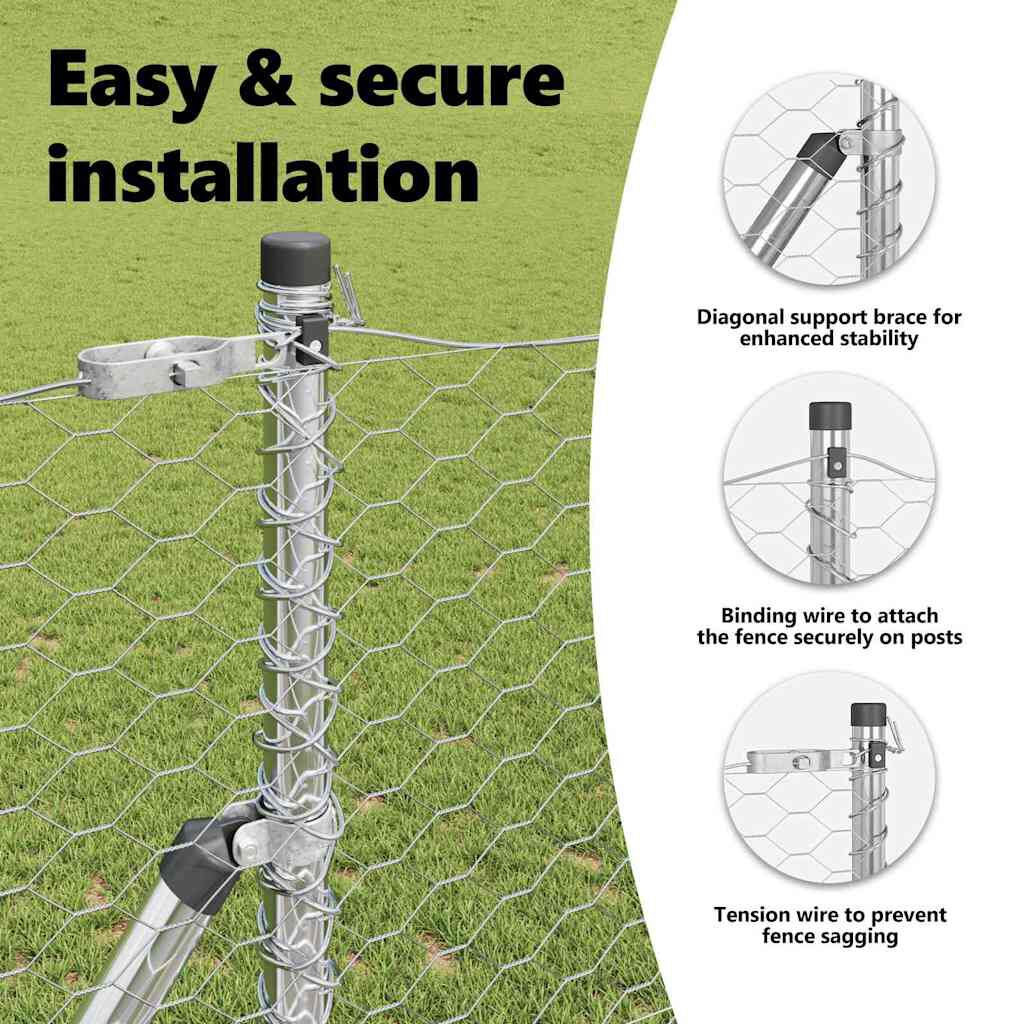 Easy & secure installation

Diagonal support brace for enhanced stability

Binding wire to attach the fence securely on posts

Tension wire to prevent fence sagging